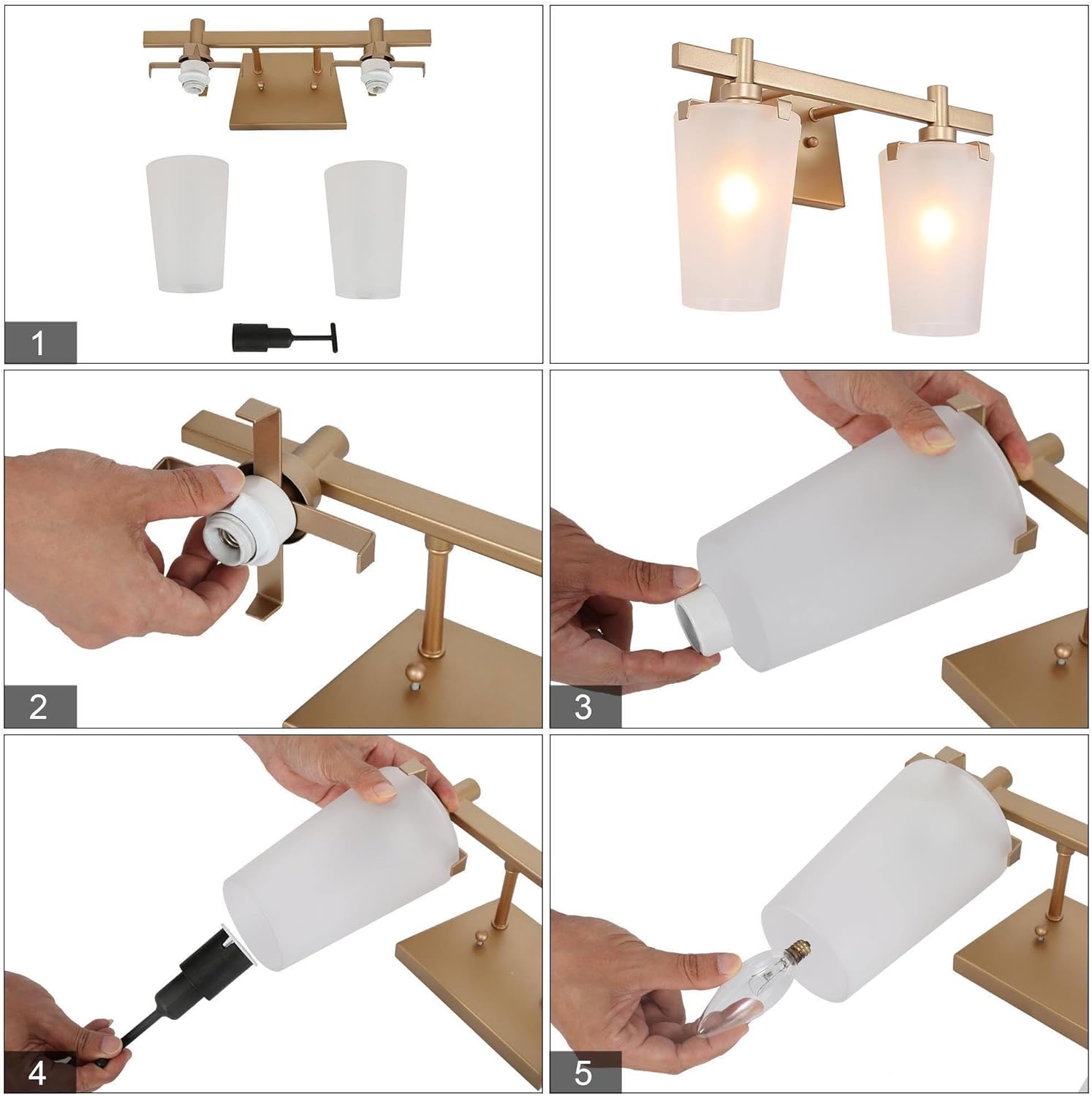 1

2

3

4

5