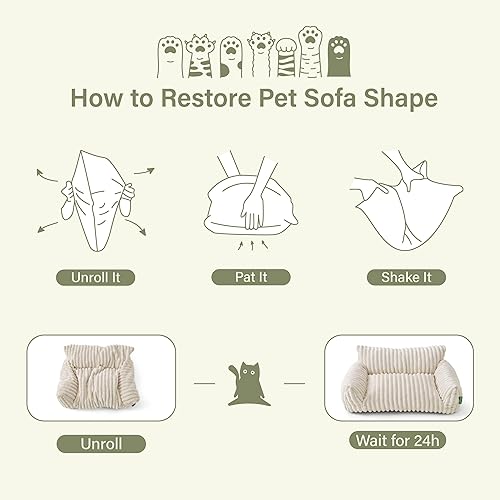 How to Restore Pet Sofa Shape

Unroll It

Pat It

Shake It

Unroll

Wait for 24h