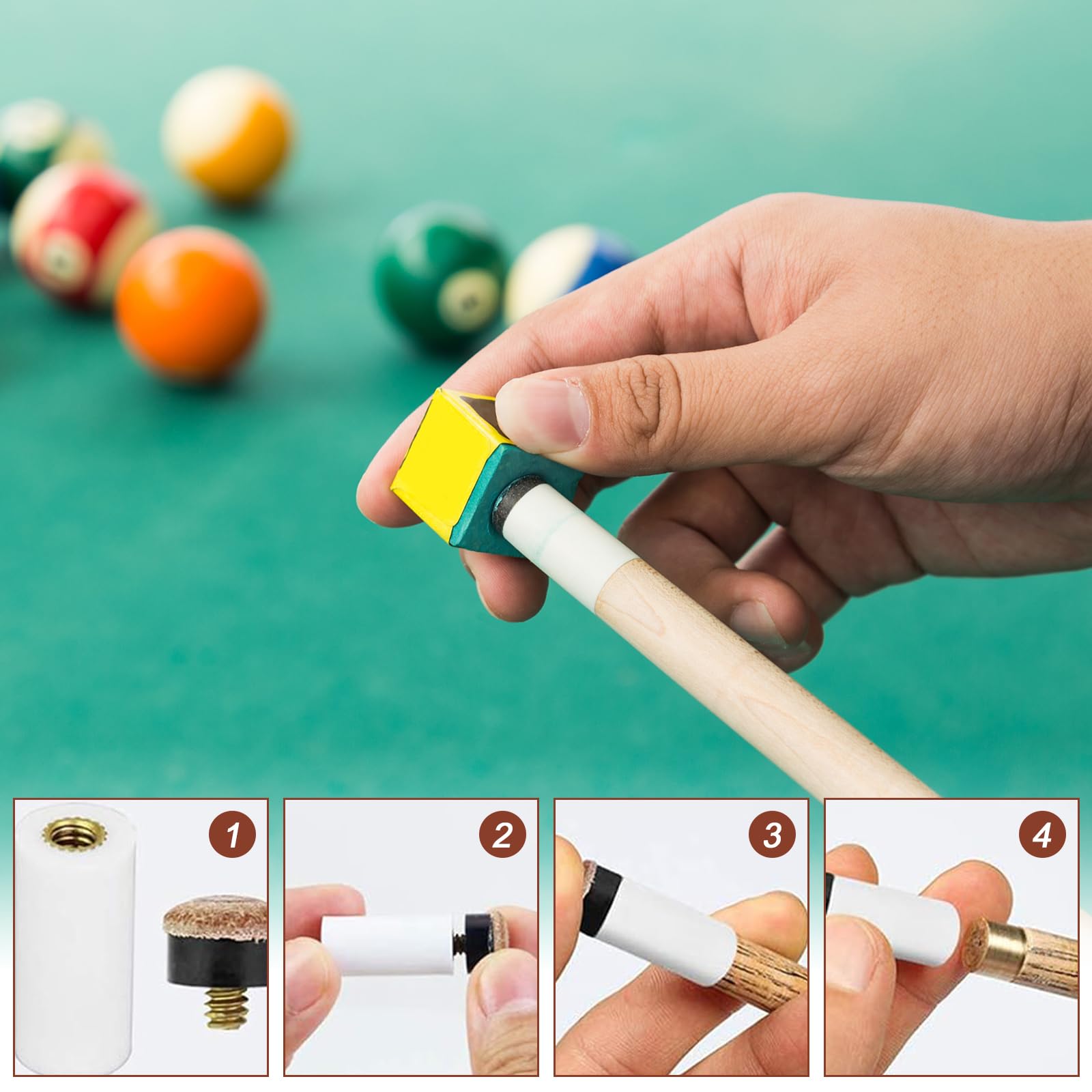 1

2

3

4