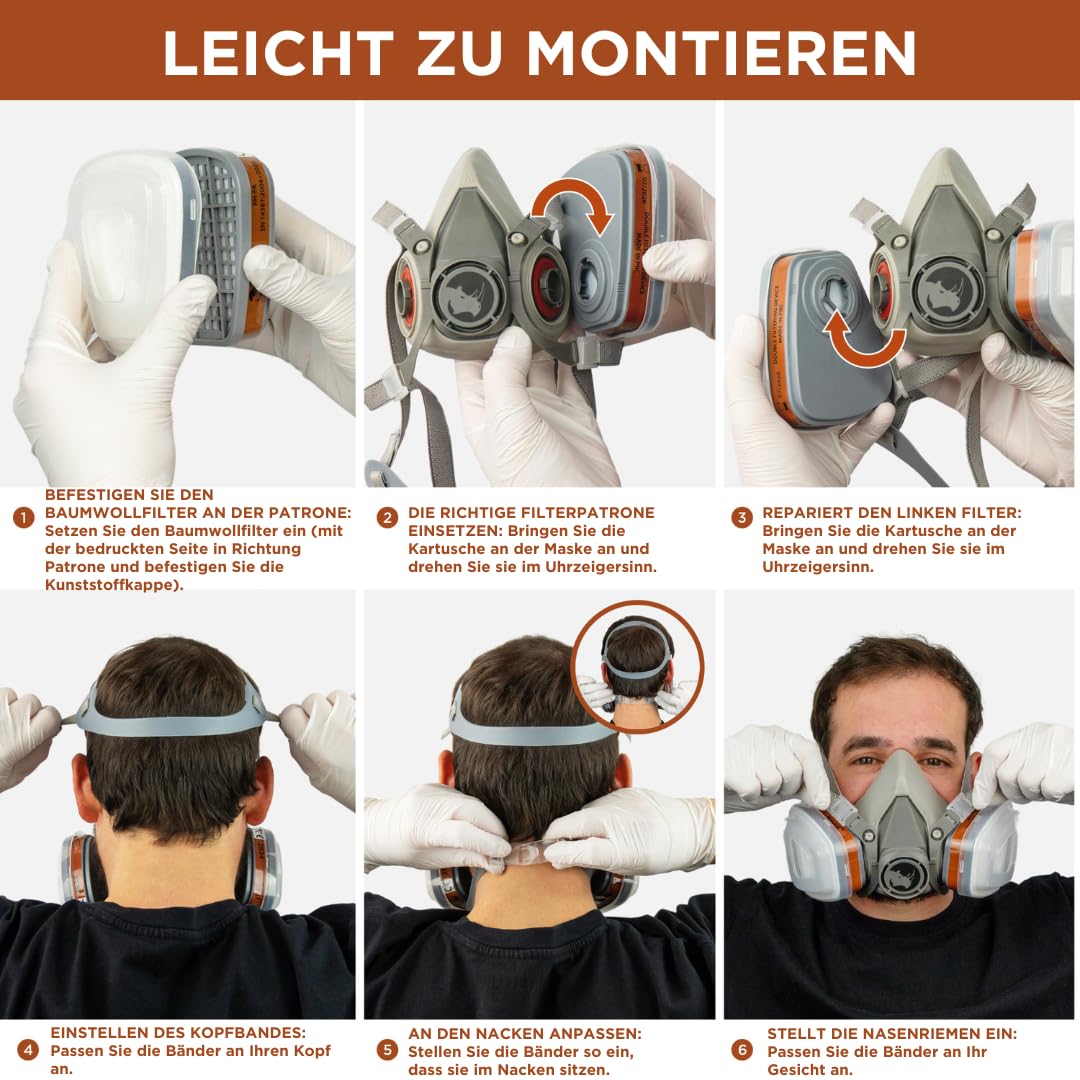 LEICHT ZU MONTIEREN

1 BEFESTIGEN SIE DEN BAUMWOLLFILTER AN DER PATRONE: Setzen Sie den Baumwollfilter ein (mit der bedruckten Seite in Richtung Patrone und befestigen Sie die Kunststoffkappe).

2 DIE RICHTIGE FILTERPATRONE EINSETZEN: Bringen Sie die Kartusche an der Maske an und drehen Sie sie im Uhrzeigersinn.

3 REPARIERT DEN LINKEN FILTER: Bringen Sie die Kartusche an der Maske an und drehen Sie sie im Uhrzeigersinn.

4 EINSTELLEN DES KOPFBANDES: Passen Sie die Bänder an Ihren Kopf an.

5 AN DEN NACKEN ANPASSEN: Stellen Sie die Bänder so ein, dass sie im Nacken sitzen.

6 STELLT DIE NASENRIEMEN EIN: Passen Sie die Bänder an Ihr Gesicht an.