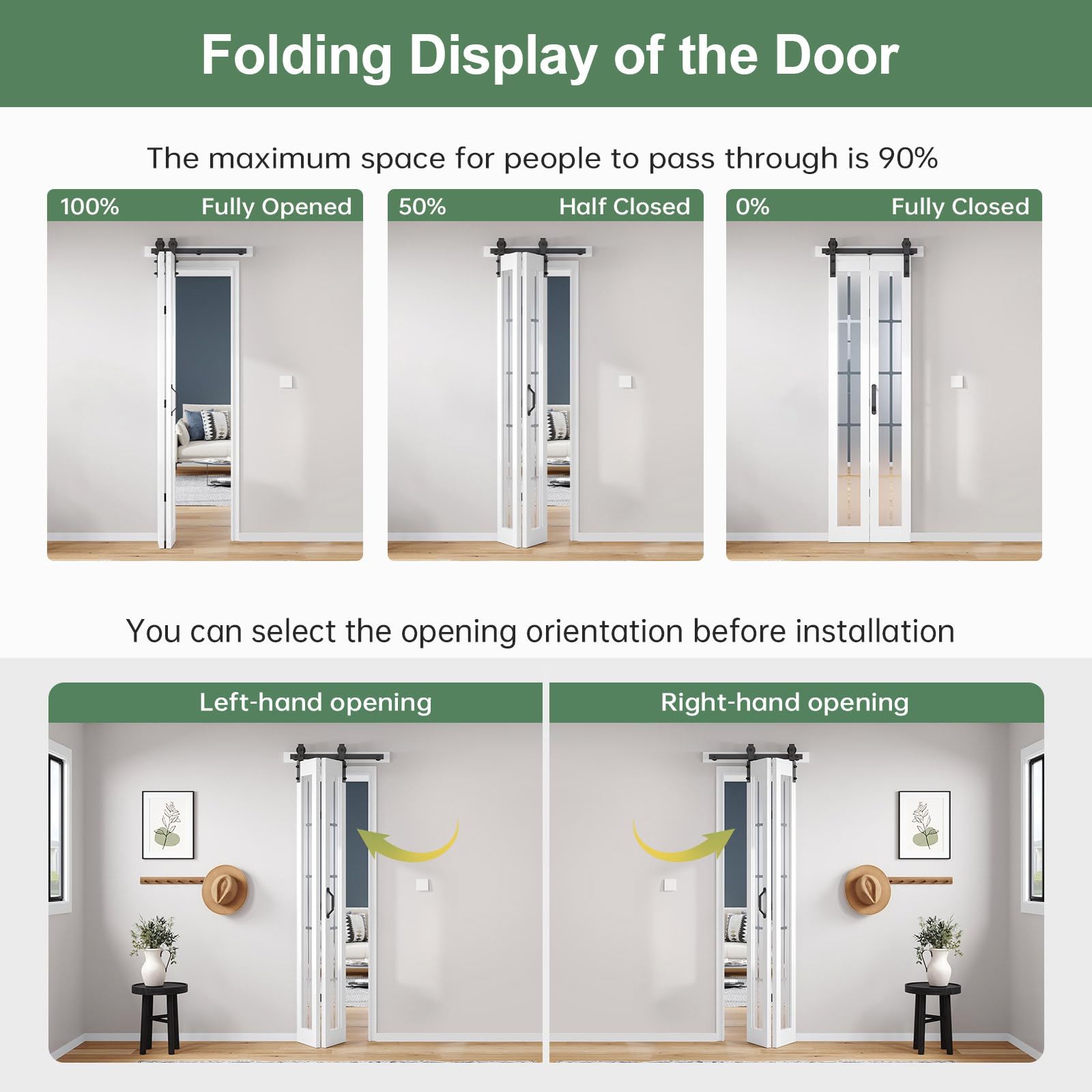 Folding Display of the Door

The maximum space for people to pass through is 90%

100% Fully Opened

50% Half Closed

0% Fully Closed

You can select the opening orientation before installation

Left-hand opening

Right-hand opening