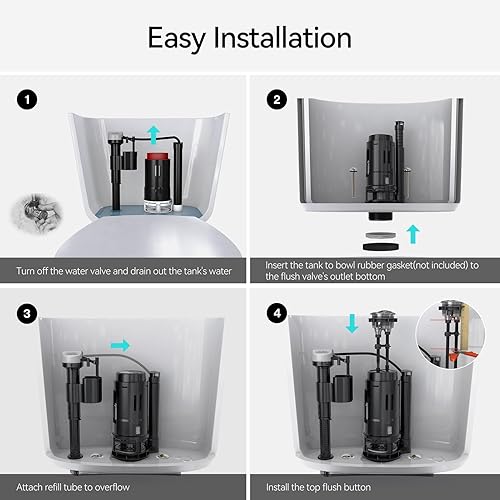 Easy Installation

1

Turn off the water valve and drain out the tank's water

2

Insert the tank to bowl rubber gasket(not included) to the flush valve's outlet bottom

3

Attach refill tube to overflow

4

Install the top flush button