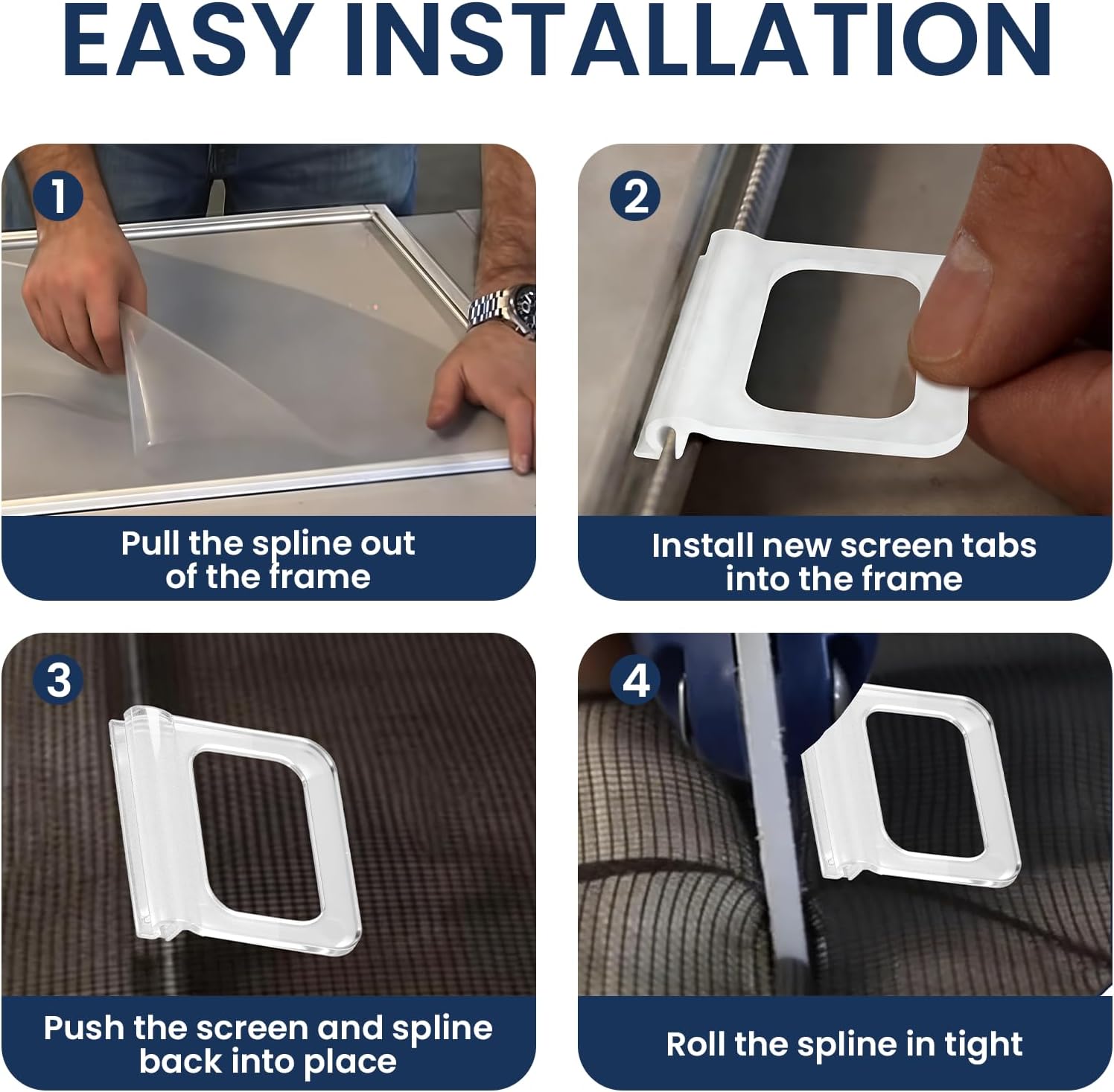 EASY INSTALLATION

1

Pull the spline out of the frame

2

Install new screen tabs into the frame

3

Push the screen and spline back into place

4

Roll the spline in tight