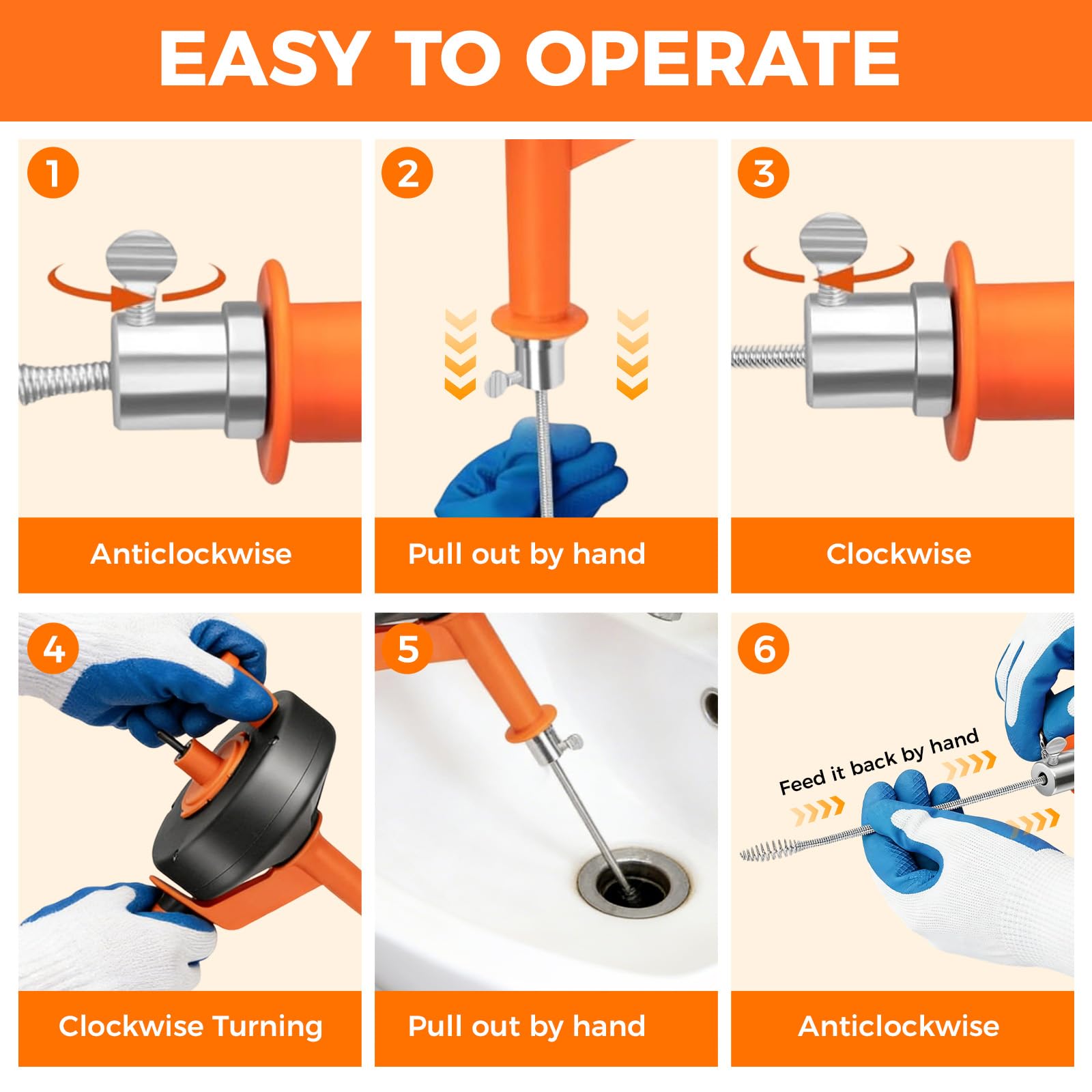 EASY TO OPERATE

1

Anticlockwise

2

Pull out by hand

3

Clockwise

4

Clockwise Turning

5

Pull out by hand

6

Feed it back by hand

Anticlockwise