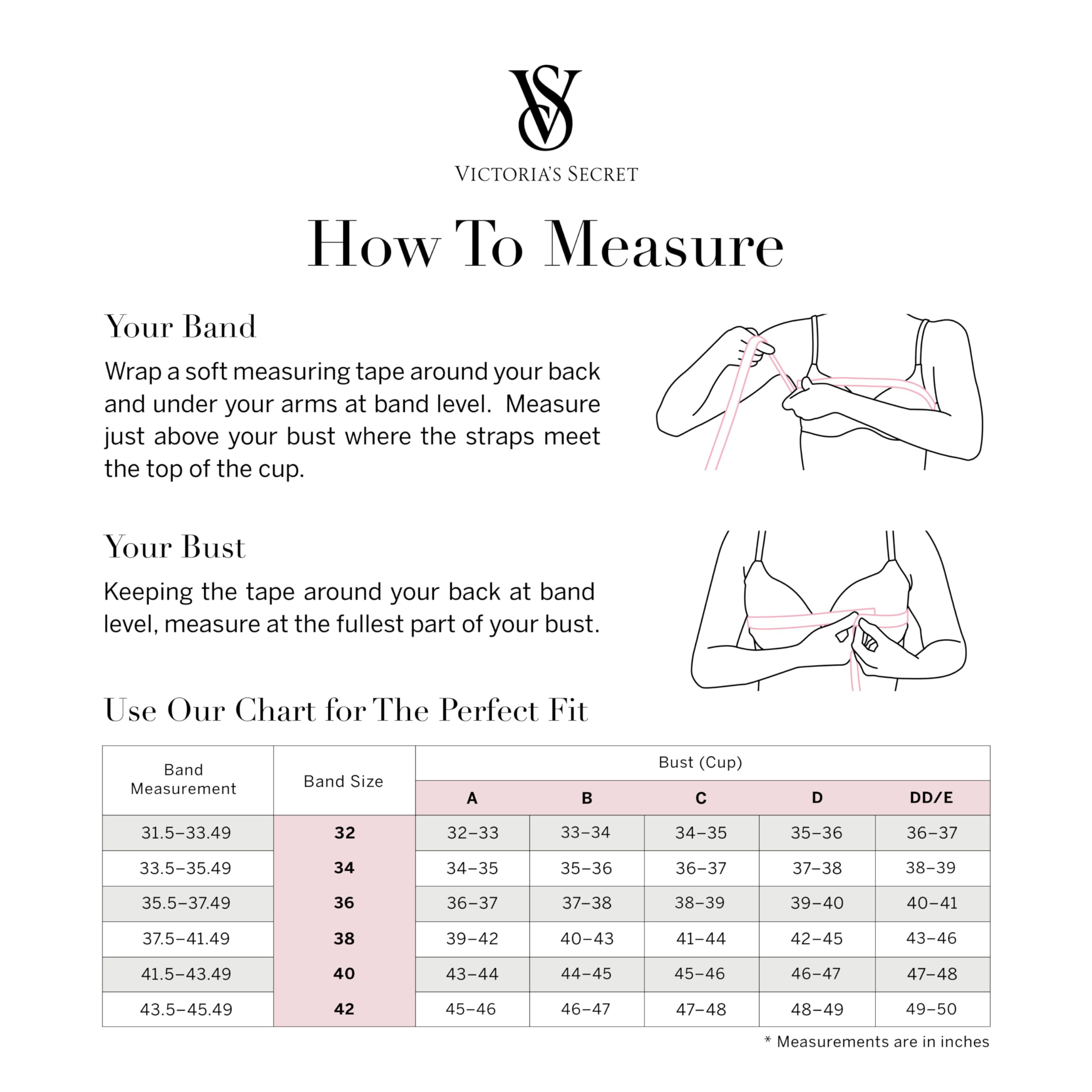 VS

VICTORIA'S SECRET

How To Measure

Your Band

Wrap a soft measuring tape around your back and under your arms at band level. Measure just above your bust where the straps meet the top of the cup.

Your Bust

Keeping the tape around your back at band level, measure at the fullest part of your bust.

Use Our Chart for The Perfect Fit

| Band Measurement | Band Size | Bust (Cup) A | B | C | D | DD/E |
|---|---|---|---|---|---|---|
| 31.5–33.49 | 32 | 32–33 | 33–34 | 34–35 | 35–36 | 36–37 |
| 33.5–35.49 | 34 | 34–35 | 35–36 | 36–37 | 37–38 | 38–39 |
| 35.5–37.49 | 36 | 36–37 | 37–38 | 38–39 | 39–40 | 40–41 |
| 37.5–41.49 | 38 | 39–42 | 40–43 | 41–44 | 42–45 | 43–46 |
| 41.5–43.49 | 40 | 43–44 | 44–45 | 45–46 | 46–47 | 47–48 |
| 43.5–45.49 | 42 | 45–46 | 46–47 | 47–48 | 48–49 | 49–50 |

* Measurements are in inches