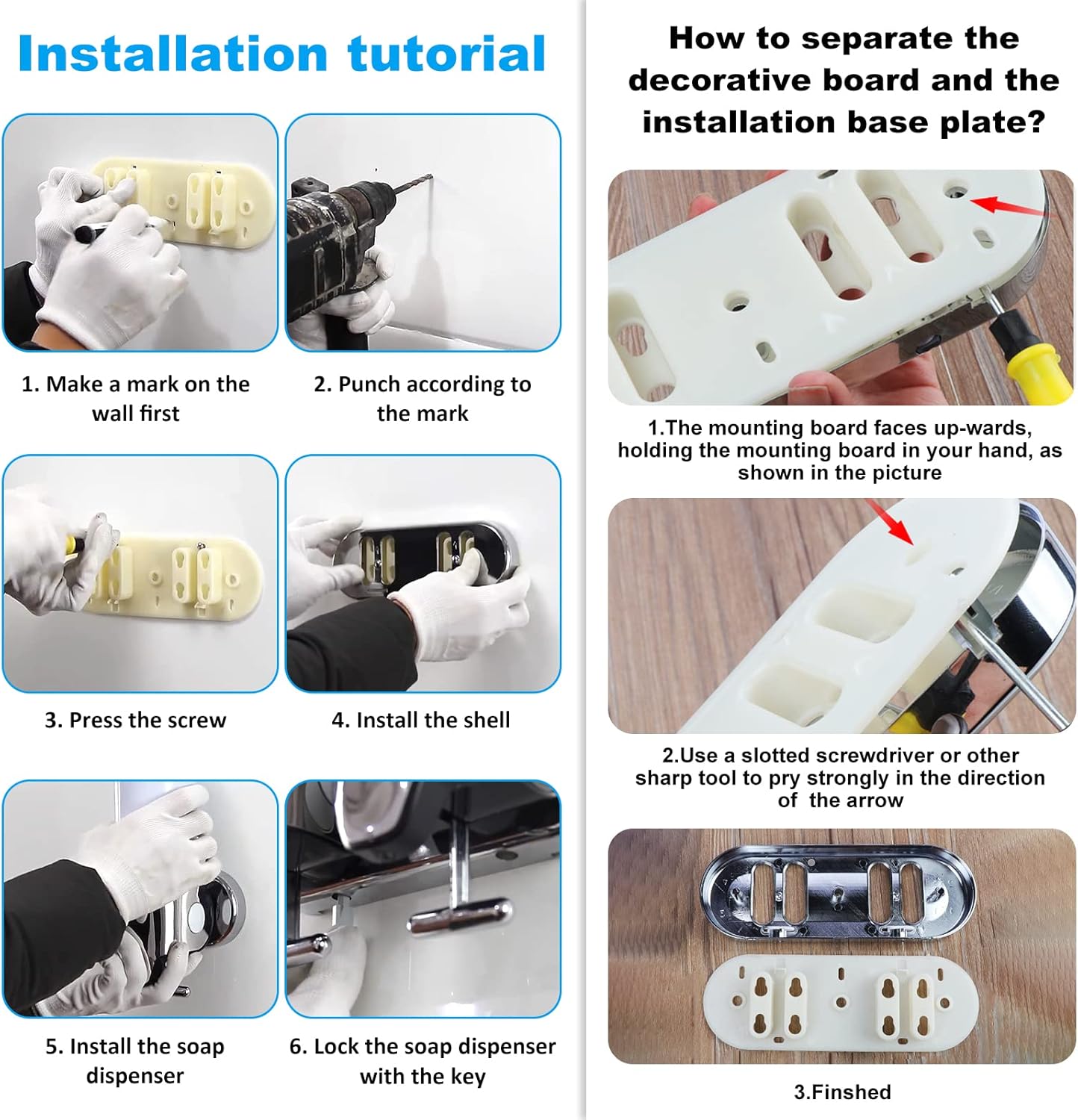 Installation tutorial

1. Make a mark on the wall first

2. Punch according to the mark

3. Press the screw

4. Install the shell

5. Install the soap dispenser

6. Lock the soap dispenser with the key

How to separate the decorative board and the installation base plate?

1.The mounting board faces up-wards, holding the mounting board in your hand, as shown in the picture

2.Use a slotted screwdriver or other sharp tool to pry strongly in the direction of the arrow

3.Finshed