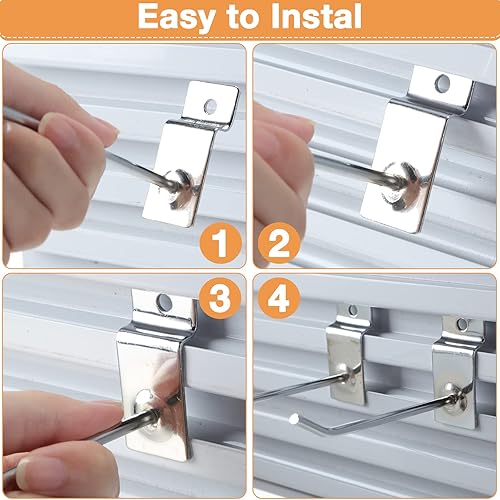 Easy to Instal

1

2

3

4