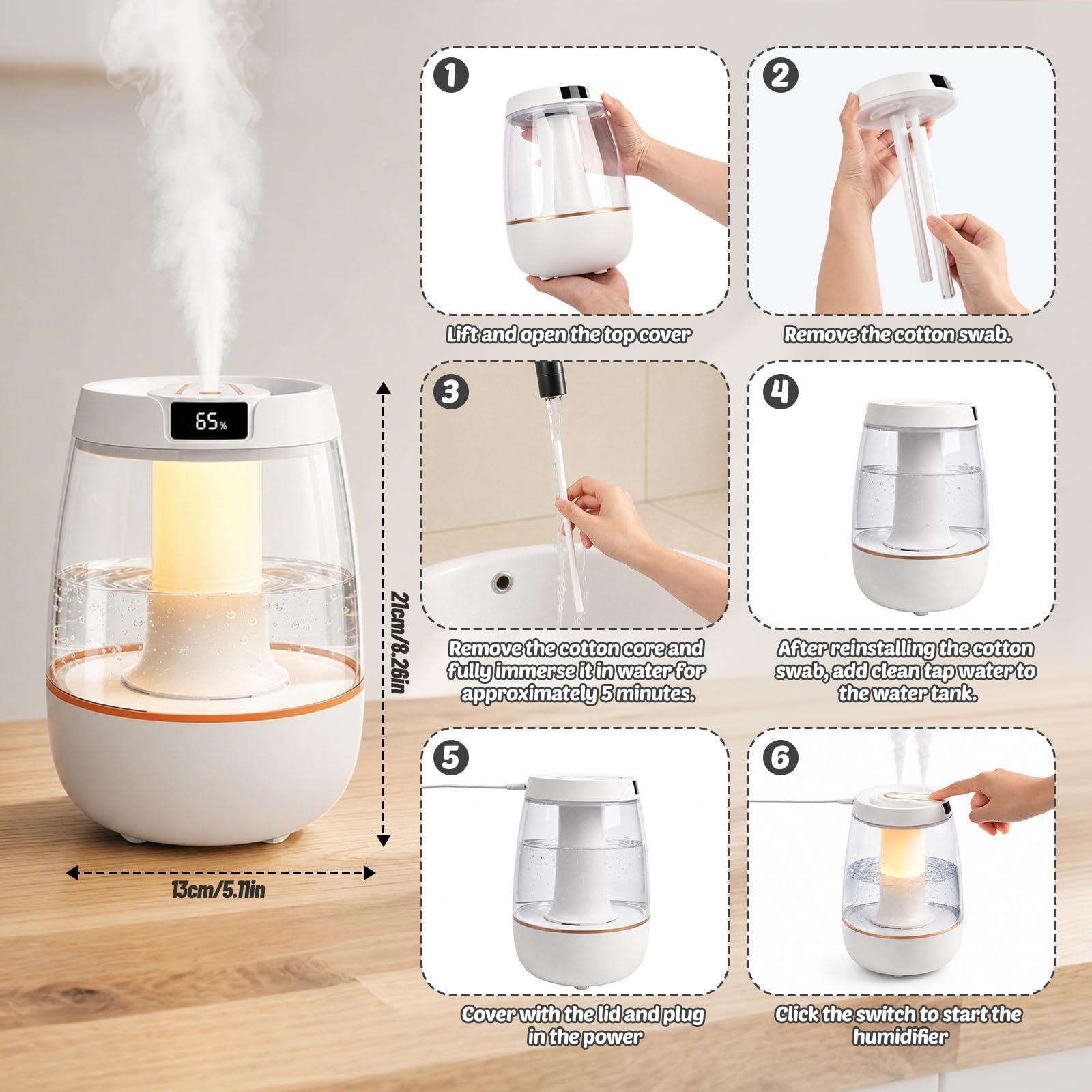 65%

21cm/8.26in

13cm/5.11in

1
Lift and open the top cover

2
Remove the cotton swab.

3
Remove the cotton core and fully immerse it in water for approximately 5 minutes.

4
After reinstalling the cotton swab, add clean tap water to the water tank.

5
Cover with the lid and plug in the power

6
Click the switch to start the humidifier