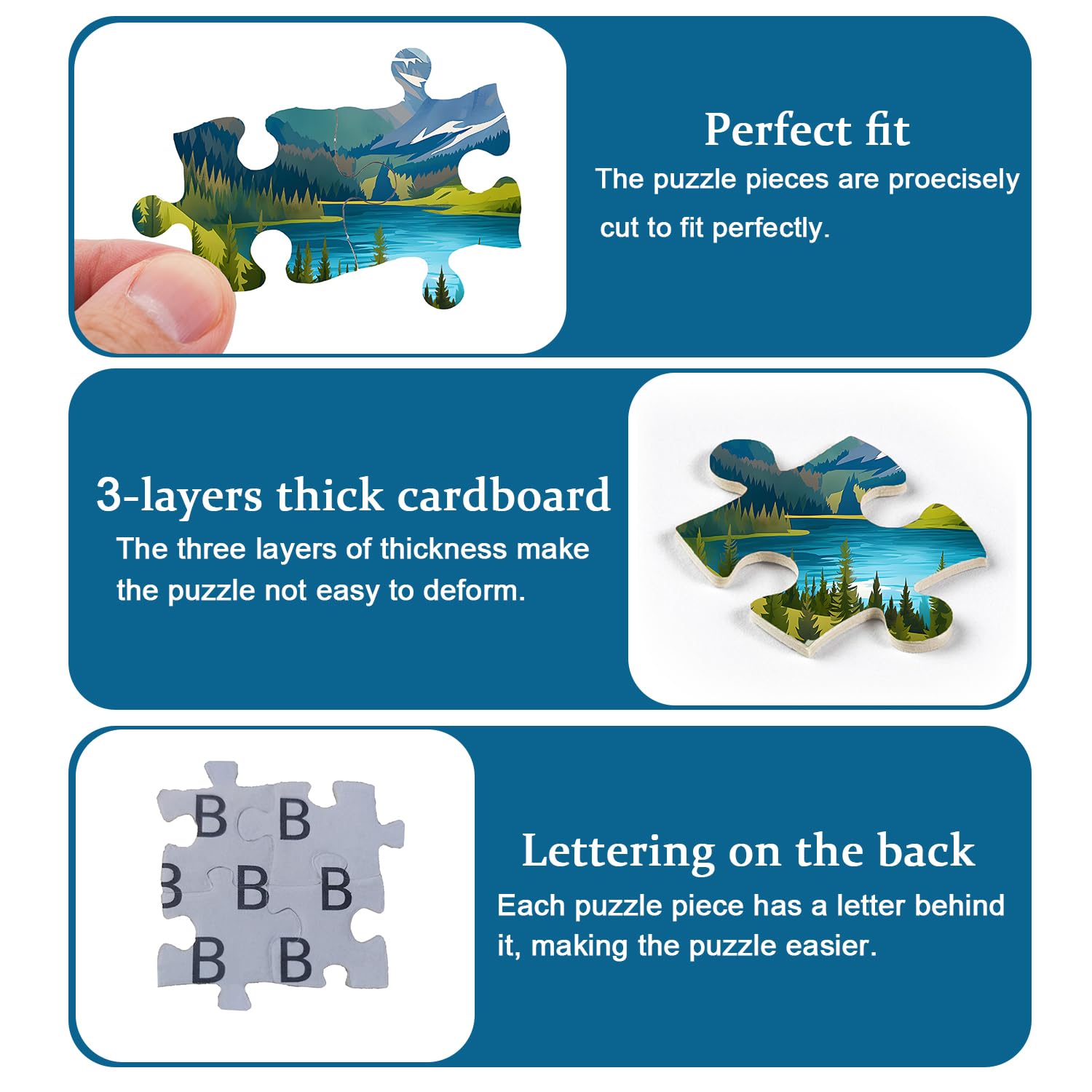 Perfect fit

The puzzle pieces are proecisely cut to fit perfectly.

3-layers thick cardboard

The three layers of thickness make the puzzle not easy to deform.

B B
B B B
B B

Lettering on the back

Each puzzle piece has a letter behind it, making the puzzle easier.