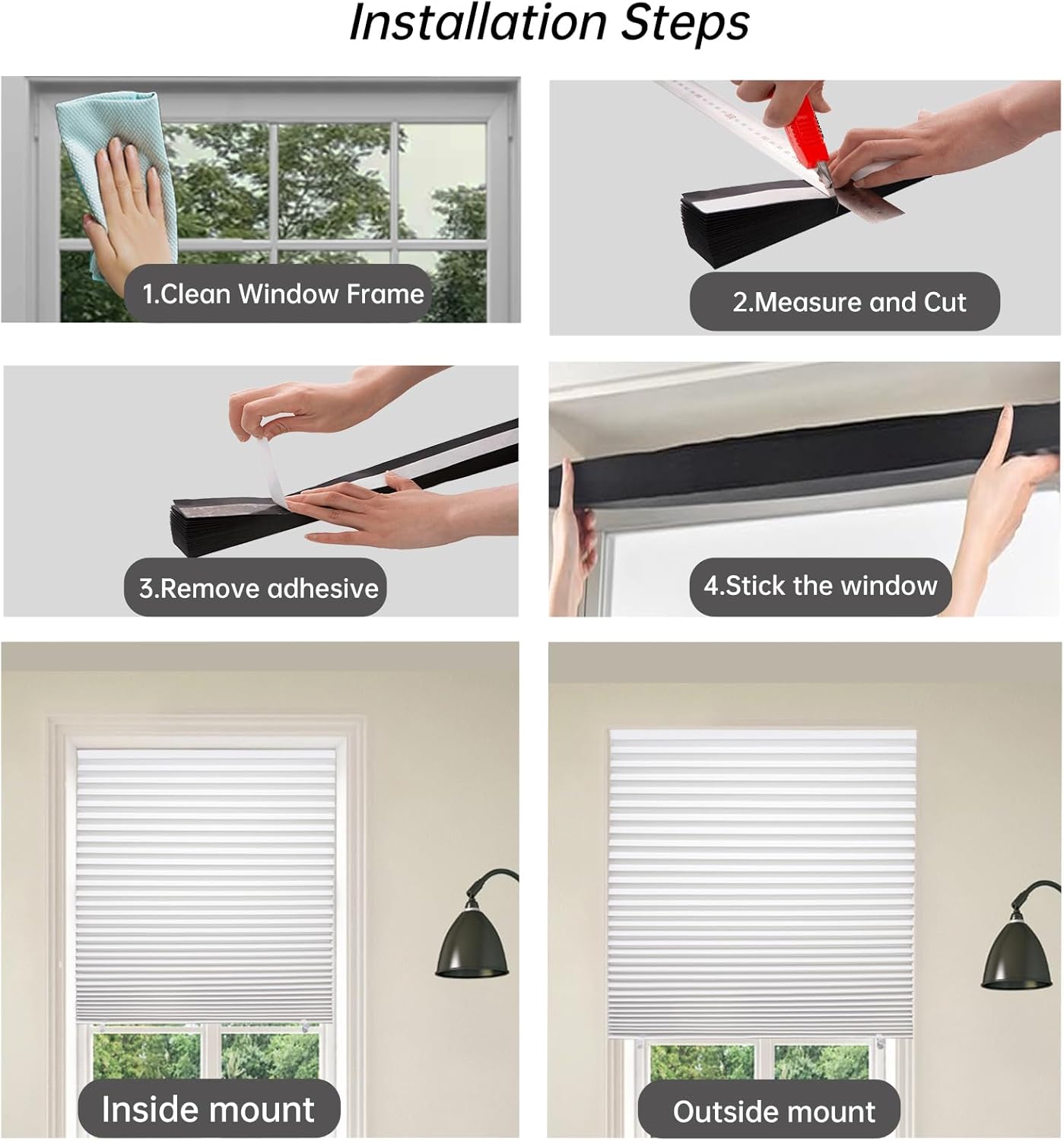 Installation Steps

1.Clean Window Frame

2.Measure and Cut

3.Remove adhesive

4.Stick the window

Inside mount

Outside mount