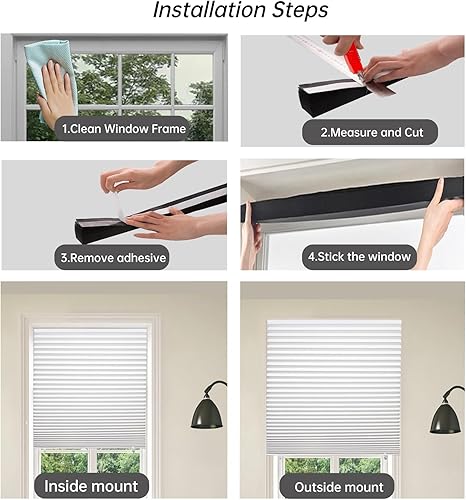 Installation Steps

1.Clean Window Frame

2.Measure and Cut

3.Remove adhesive

4.Stick the window

Inside mount

Outside mount