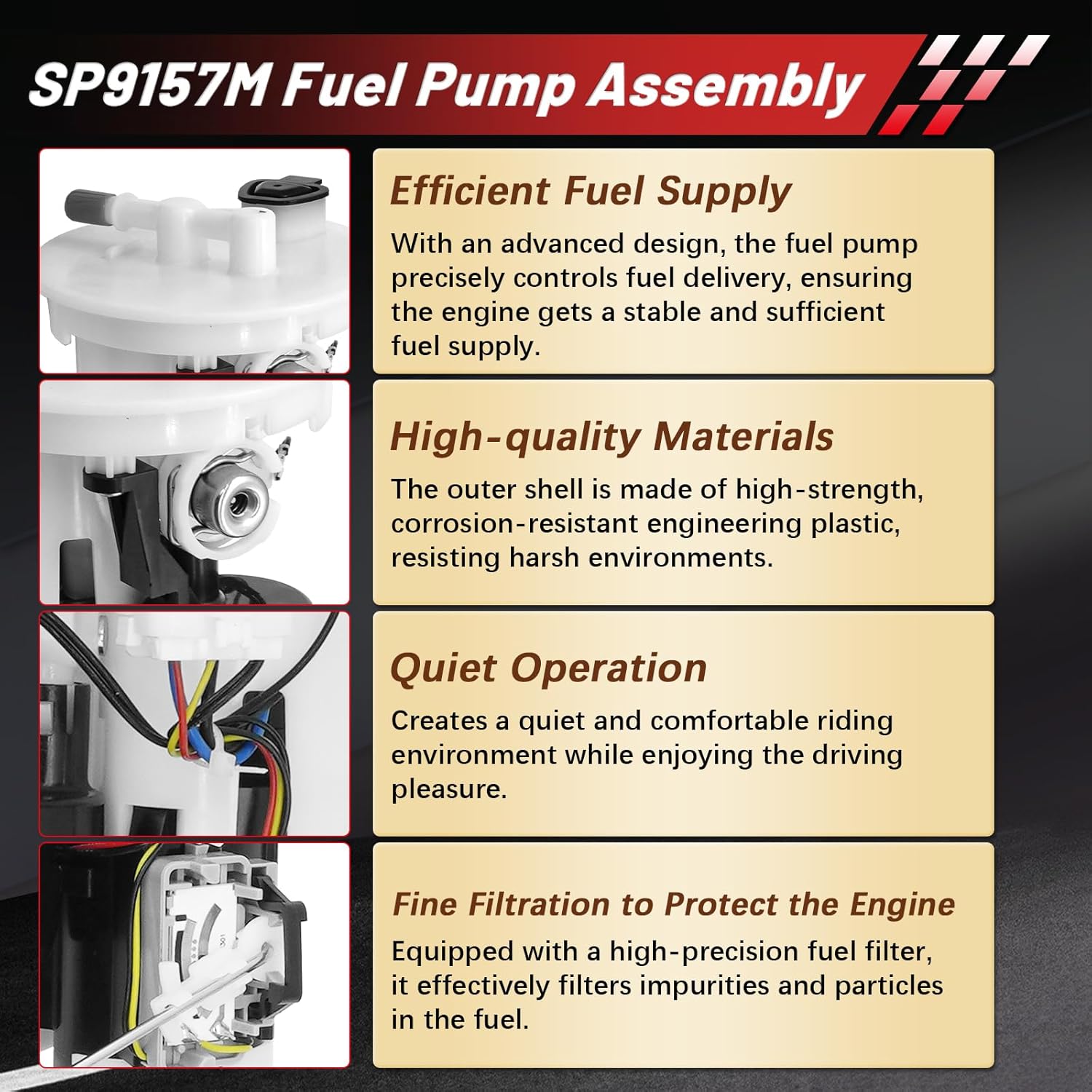 SP9157M Fuel Pump Assembly

Efficient Fuel Supply

With an advanced design, the fuel pump precisely controls fuel delivery, ensuring the engine gets a stable and sufficient fuel supply.

High-quality Materials

The outer shell is made of high-strength, corrosion-resistant engineering plastic, resisting harsh environments.

Quiet Operation

Creates a quiet and comfortable riding environment while enjoying the driving pleasure.

Fine Filtration to Protect the Engine

Equipped with a high-precision fuel filter, it effectively filters impurities and particles in the fuel.