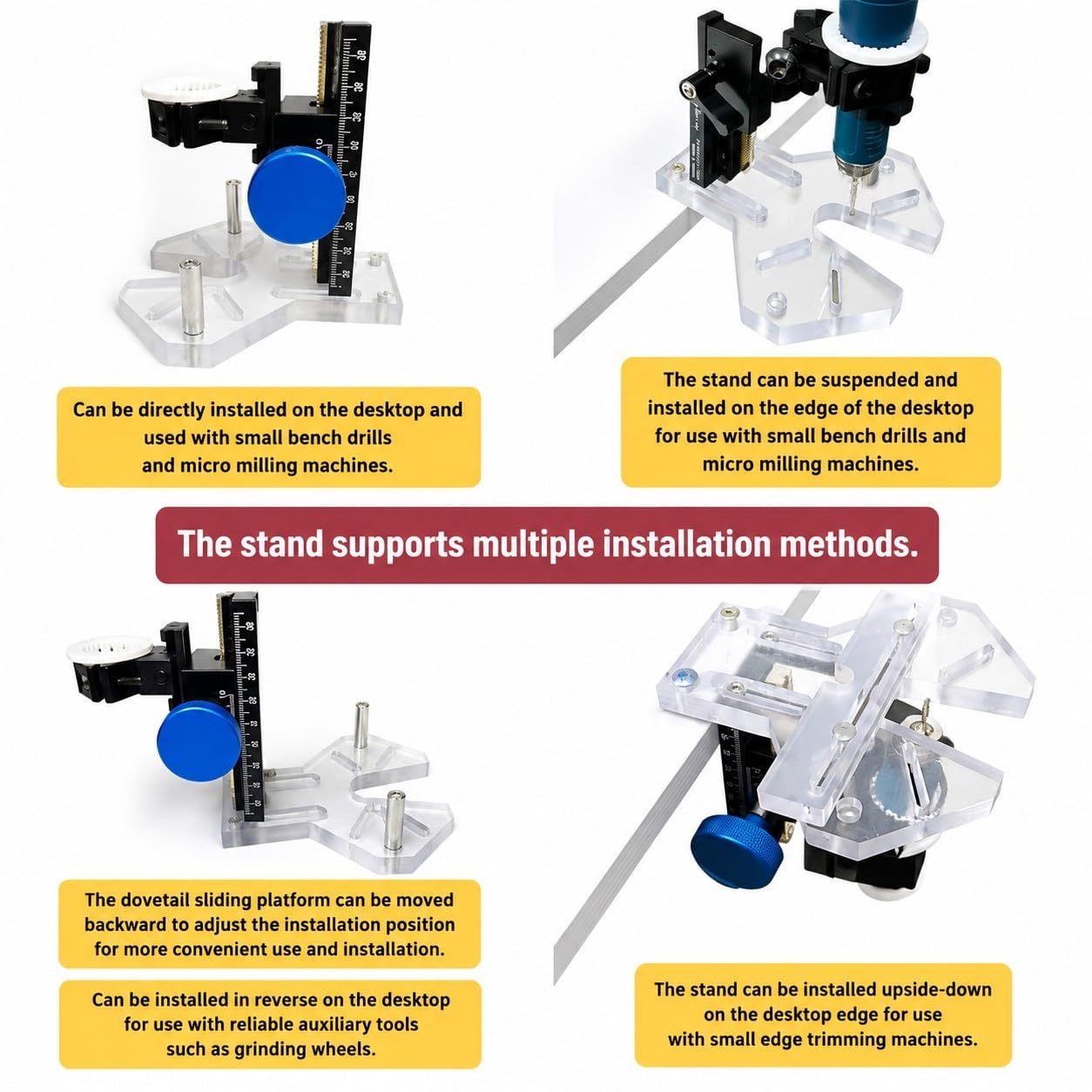 Can be directly installed on the desktop and used with small bench drills and micro milling machines.

The stand can be suspended and installed on the edge of the desktop for use with small bench drills and micro milling machines.

The stand supports multiple installation methods.

The dovetail sliding platform can be moved backward to adjust the installation position for more convenient use and installation.

Can be installed in reverse on the desktop for use with reliable auxiliary tools such as grinding wheels.

The stand can be installed upside-down on the desktop edge for use with small edge trimming machines.