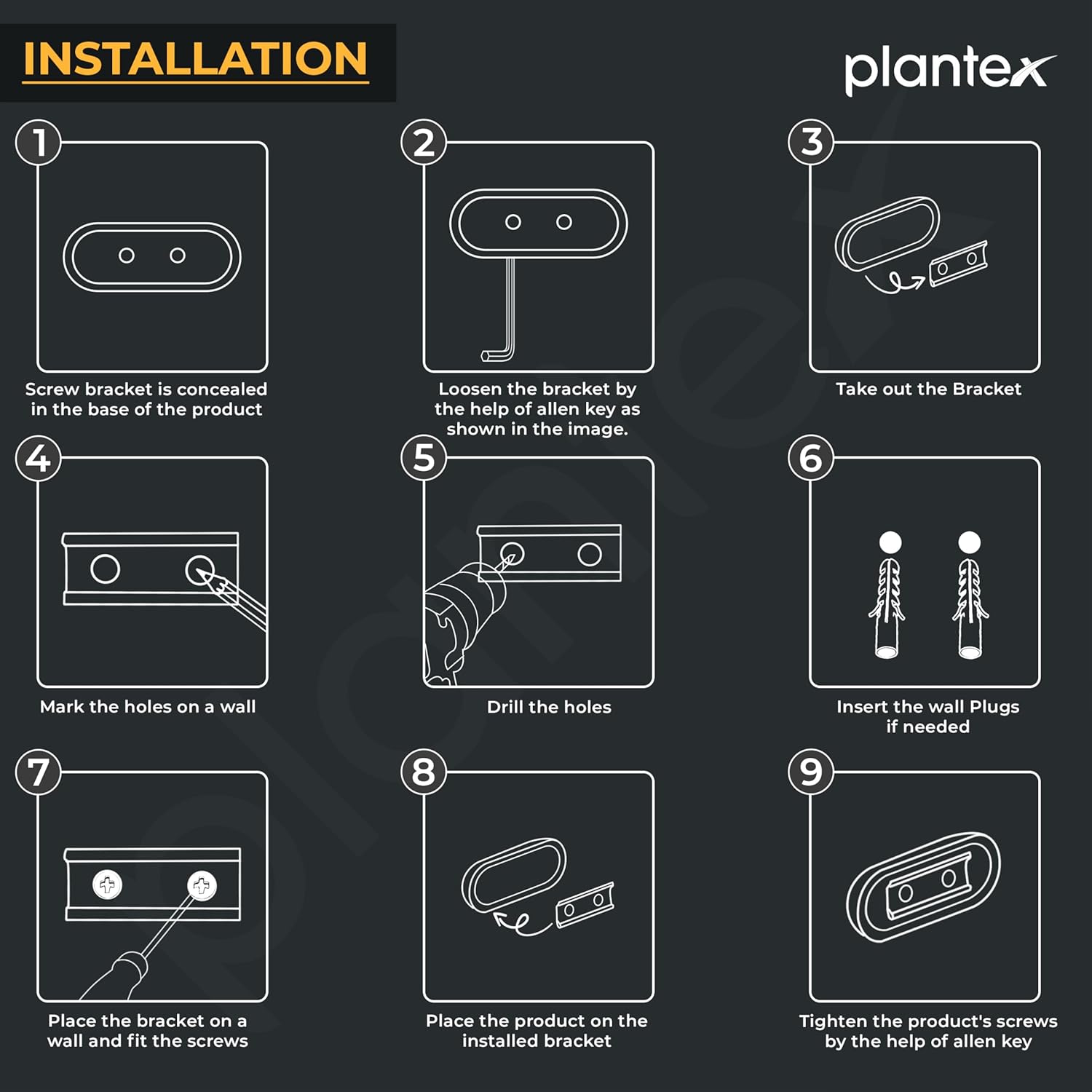 INSTALLATION

plantex

1
Screw bracket is concealed in the base of the product

2
Loosen the bracket by the help of allen key as shown in the image.

3
Take out the Bracket

4
Mark the holes on a wall

5
Drill the holes

6
Insert the wall Plugs if needed

7
Place the bracket on a wall and fit the screws

8
Place the product on the installed bracket

9
Tighten the product's screws by the help of allen key