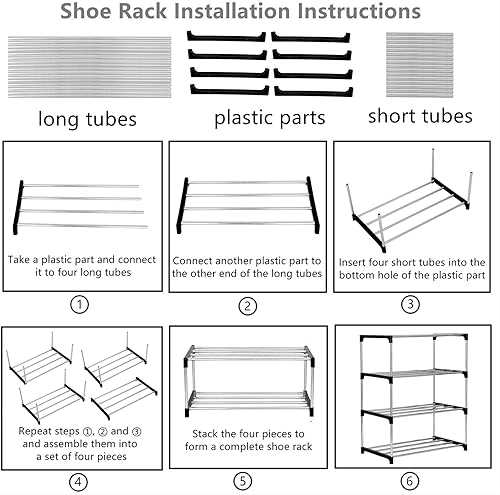 Shoe Rack Installation Instructions

long tubes

plastic parts

short tubes

Take a plastic part and connect it to four long tubes

①

Connect another plastic part to the other end of the long tubes

②

Insert four short tubes into the bottom hole of the plastic part

③

Repeat steps ①, ② and ③ and assemble them into a set of four pieces

④

Stack the four pieces to form a complete shoe rack

⑤

⑥