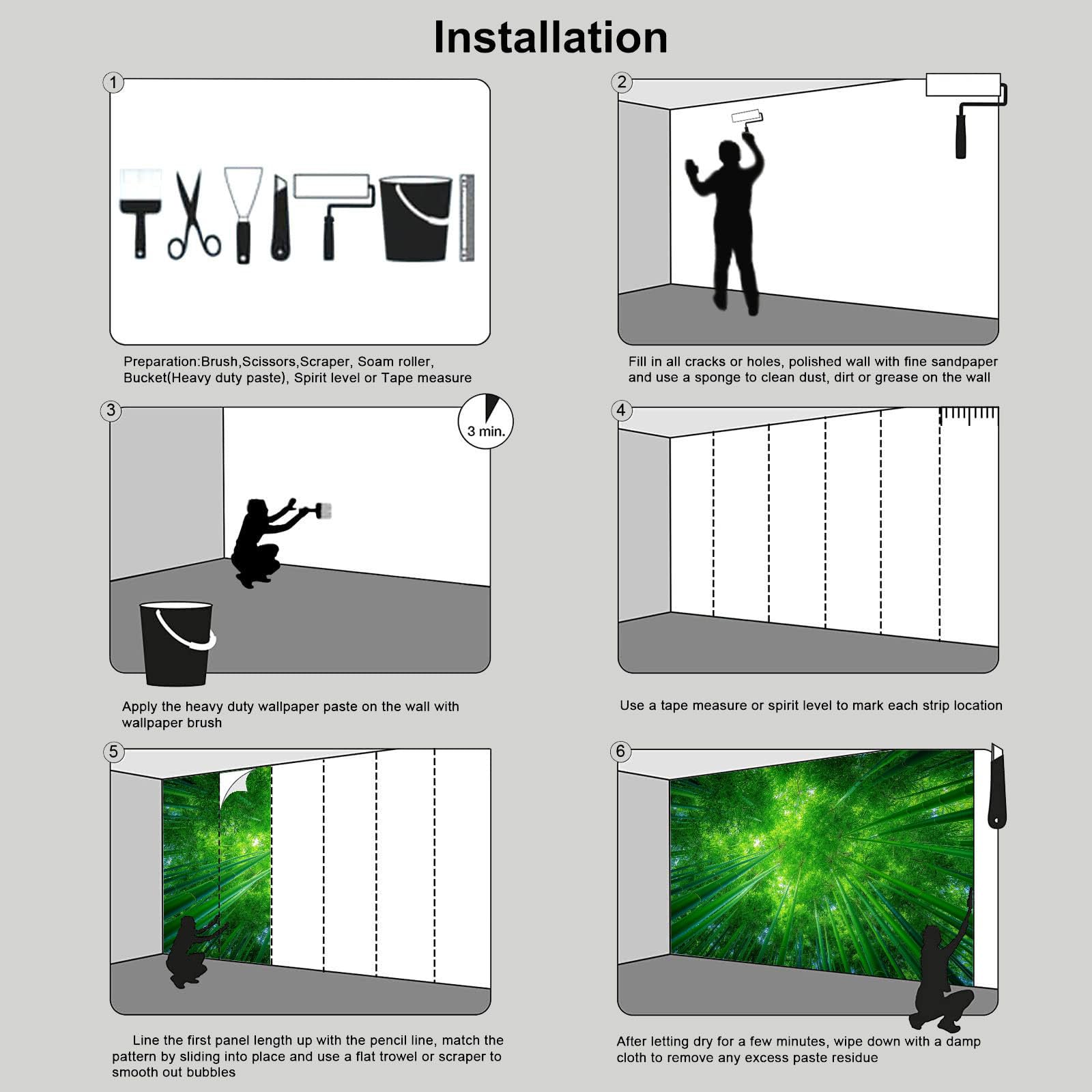 Installation

1

Preparation:Brush,Scissors,Scraper, Soam roller, Bucket(Heavy duty paste), Spirit level or Tape measure

2

Fill in all cracks or holes, polished wall with fine sandpaper and use a sponge to clean dust, dirt or grease on the wall

3

3 min.

Apply the heavy duty wallpaper paste on the wall with wallpaper brush

4

Use a tape measure or spirit level to mark each strip location

5

Line the first panel length up with the pencil line, match the pattern by sliding into place and use a flat trowel or scraper to smooth out bubbles

6

After letting dry for a few minutes, wipe down with a damp cloth to remove any excess paste residue