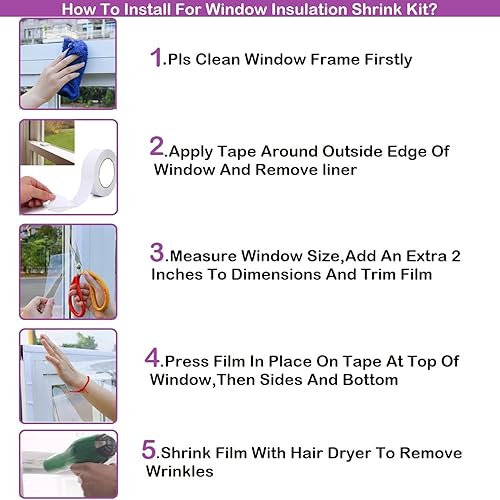 How To Install For Window Insulation Shrink Kit?

1.Pls Clean Window Frame Firstly

2.Apply Tape Around Outside Edge Of Window And Remove liner

3.Measure Window Size,Add An Extra 2 Inches To Dimensions And Trim Film

4.Press Film In Place On Tape At Top Of Window,Then Sides And Bottom

5.Shrink Film With Hair Dryer To Remove Wrinkles