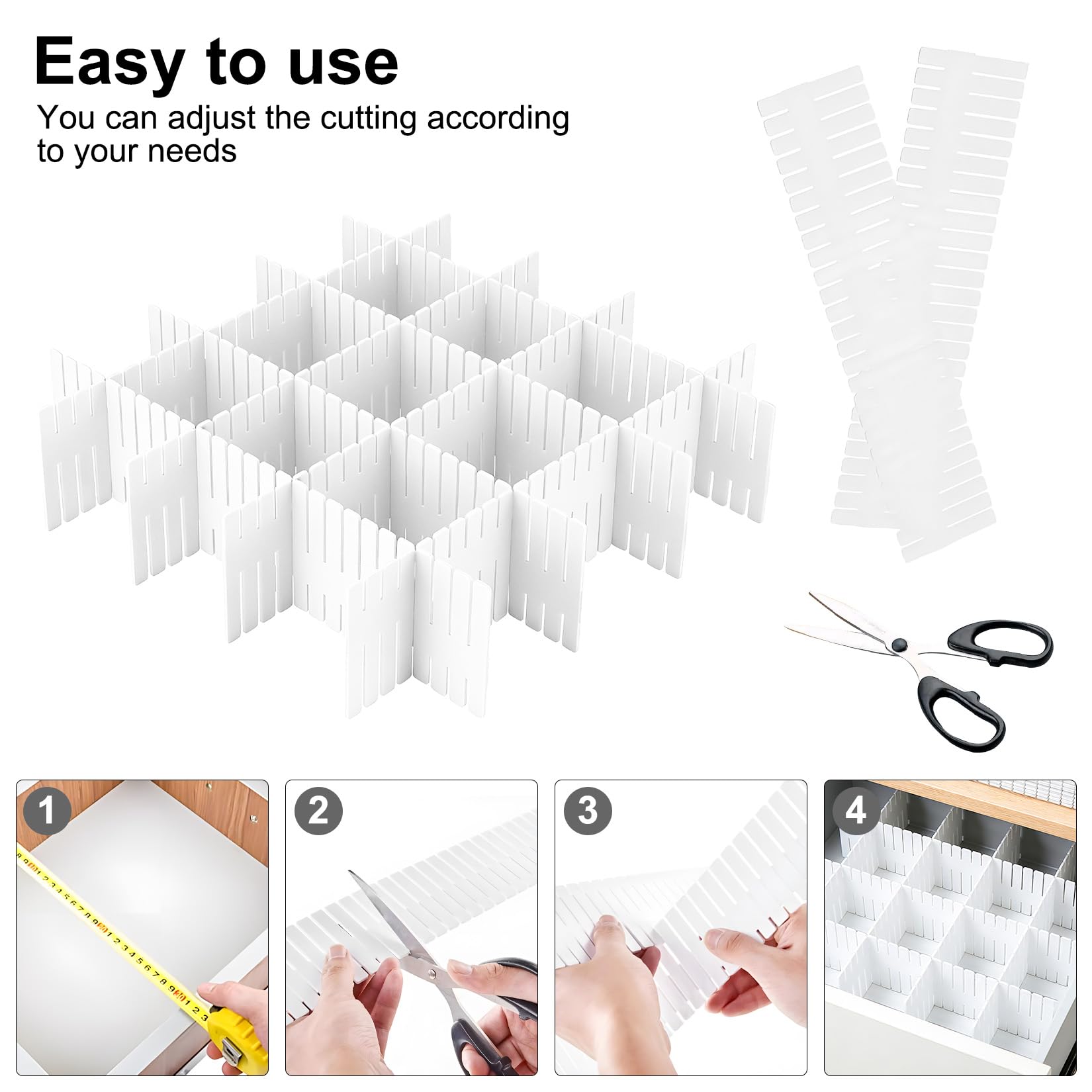 Easy to use

You can adjust the cutting according to your needs

1

2

3

4