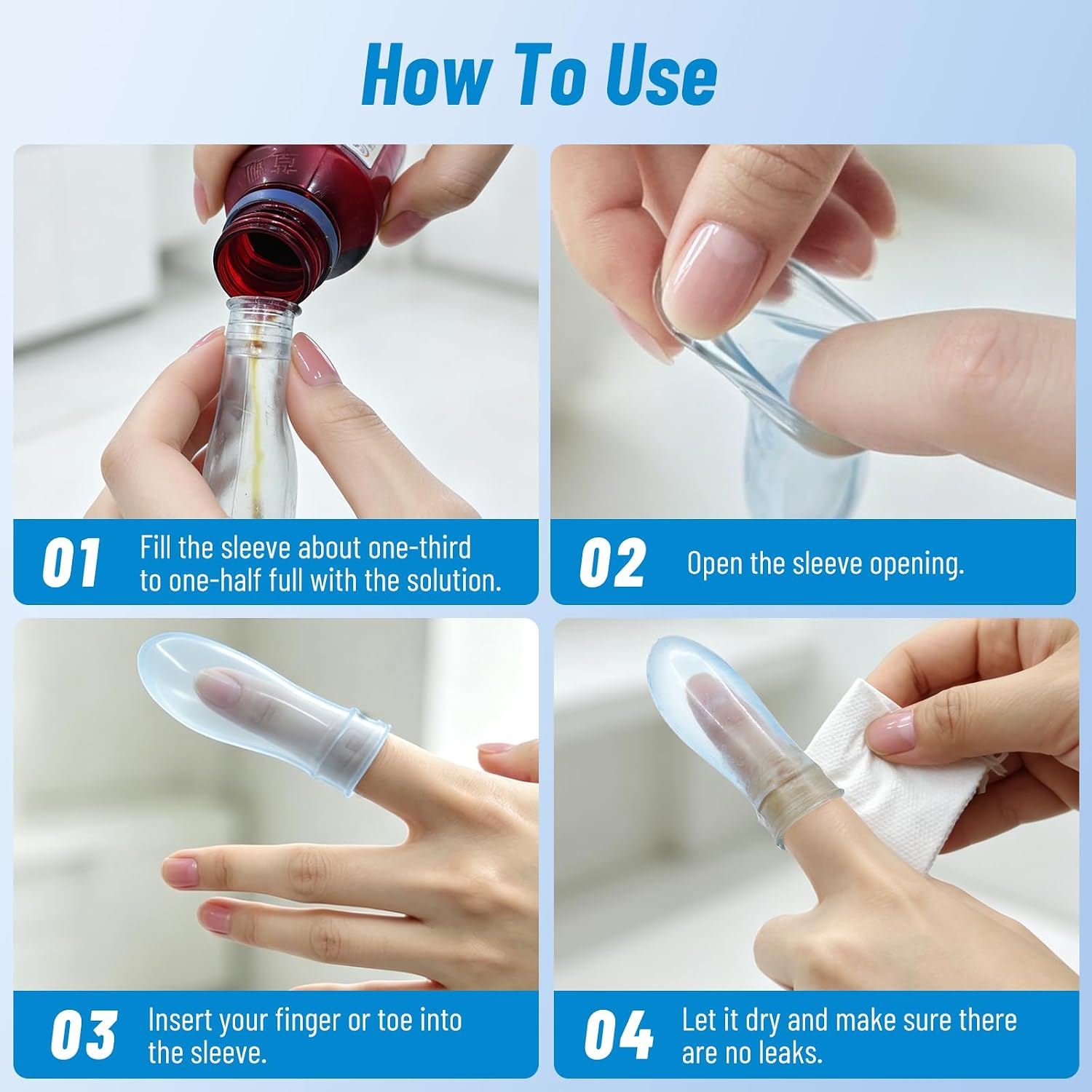 How To Use

01 Fill the sleeve about one-third to one-half full with the solution.

02 Open the sleeve opening.

03 Insert your finger or toe into the sleeve.

04 Let it dry and make sure there are no leaks.