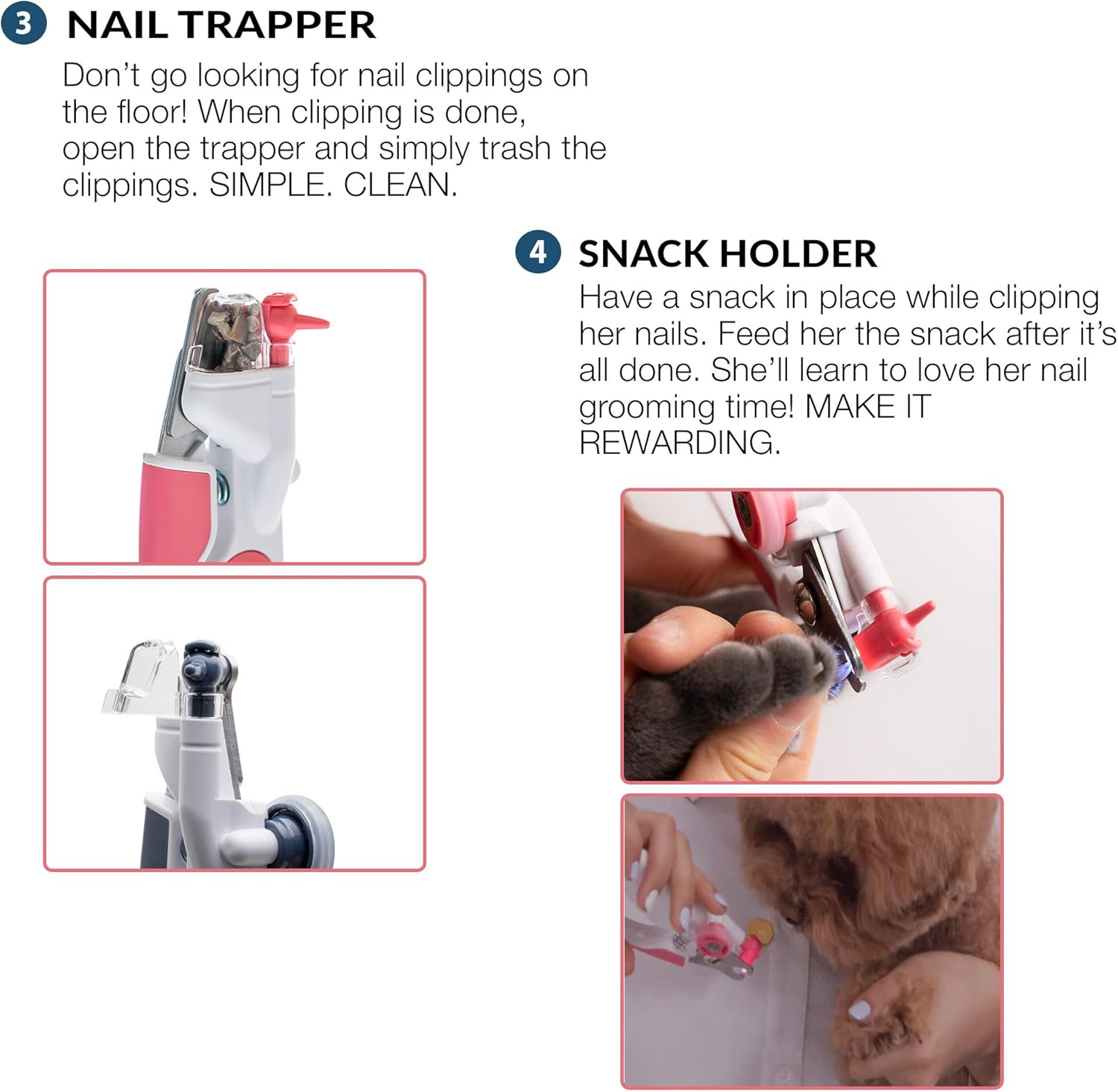 3 NAIL TRAPPER
Don't go looking for nail clippings on the floor! When clipping is done, open the trapper and simply trash the clippings. SIMPLE. CLEAN.

4 SNACK HOLDER
Have a snack in place while clipping her nails. Feed her the snack after it's all done. She'll learn to love her nail grooming time! MAKE IT REWARDING.