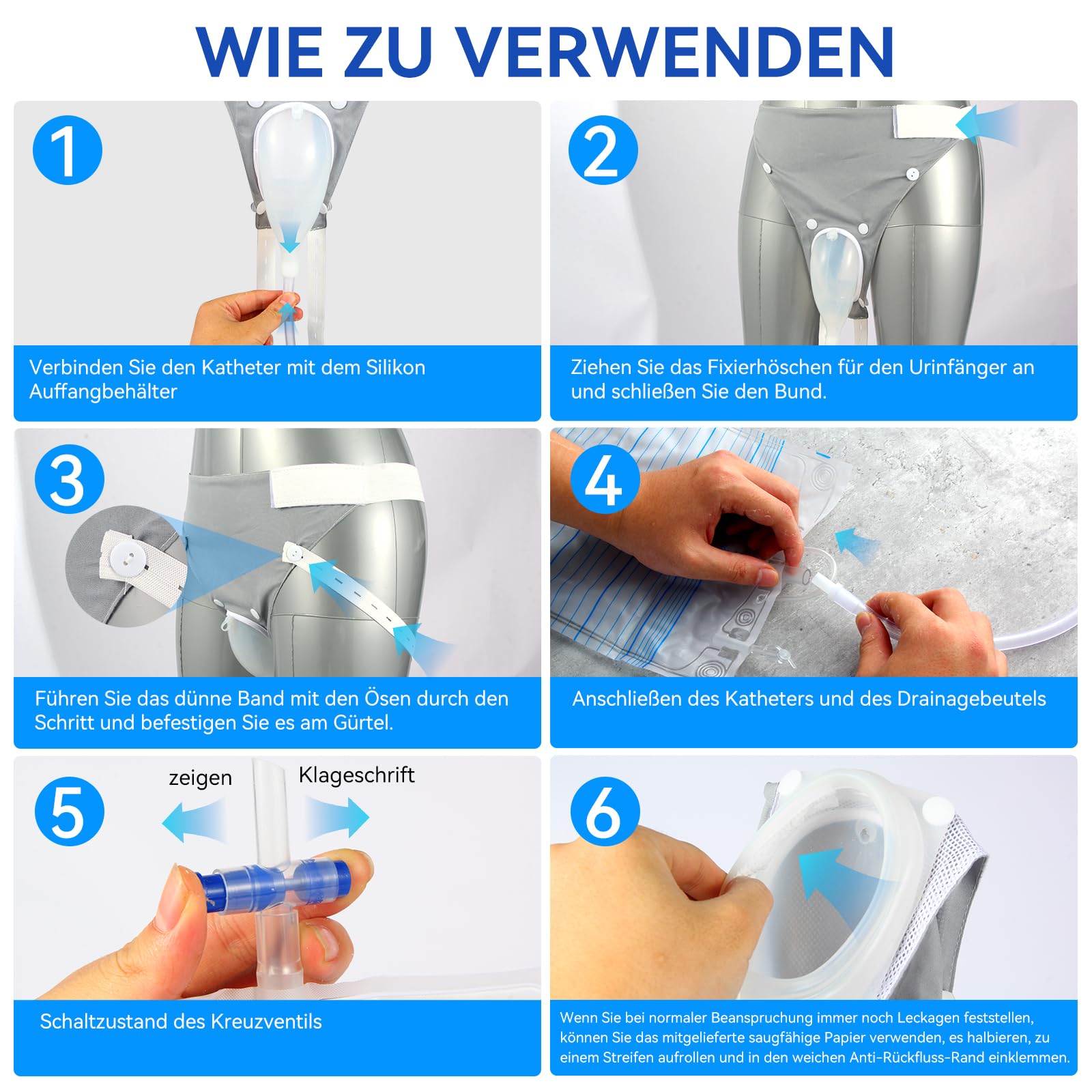 WIE ZU VERWENDEN

1

Verbinden Sie den Katheter mit dem Silikon Auffangbehälter

2

Ziehen Sie das Fixierhöschen für den Urinfänger an und schließen Sie den Bund.

3

Führen Sie das dünne Band mit den Ösen durch den Schritt und befestigen Sie es am Gürtel.

4

Anschließen des Katheters und des Drainagebeutels

5

zeigen

Klageschrift

Schaltzustand des Kreuzventils

6

Wenn Sie bei normaler Beanspruchung immer noch Leckagen feststellen, können Sie das mitgelieferte saugfähige Papier verwenden, es halbieren, zu einem Streifen aufrollen und in den weichen Anti-Rückfluss-Rand einklemmen.