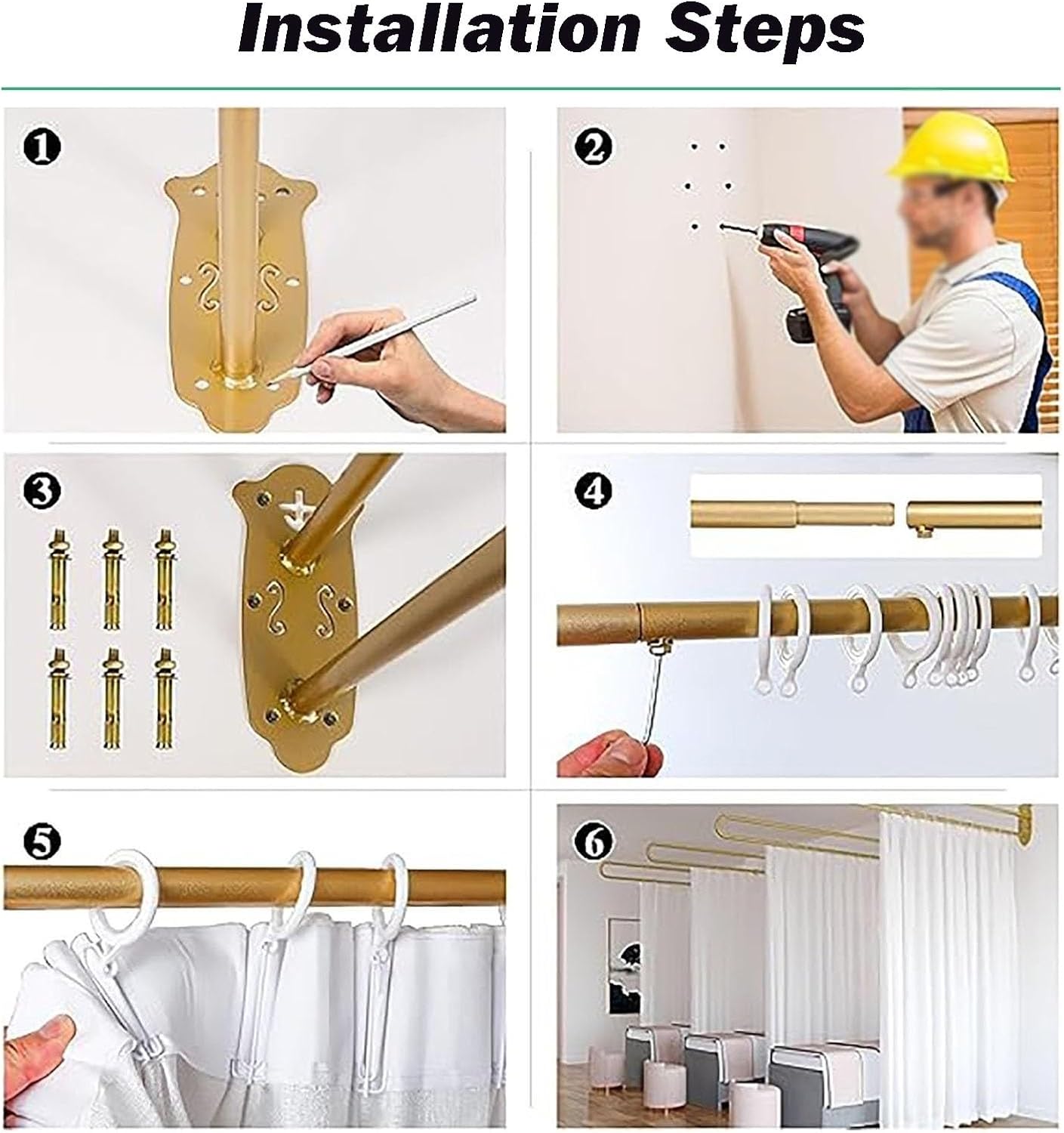 Installation Steps

1

2

3

4

5

6