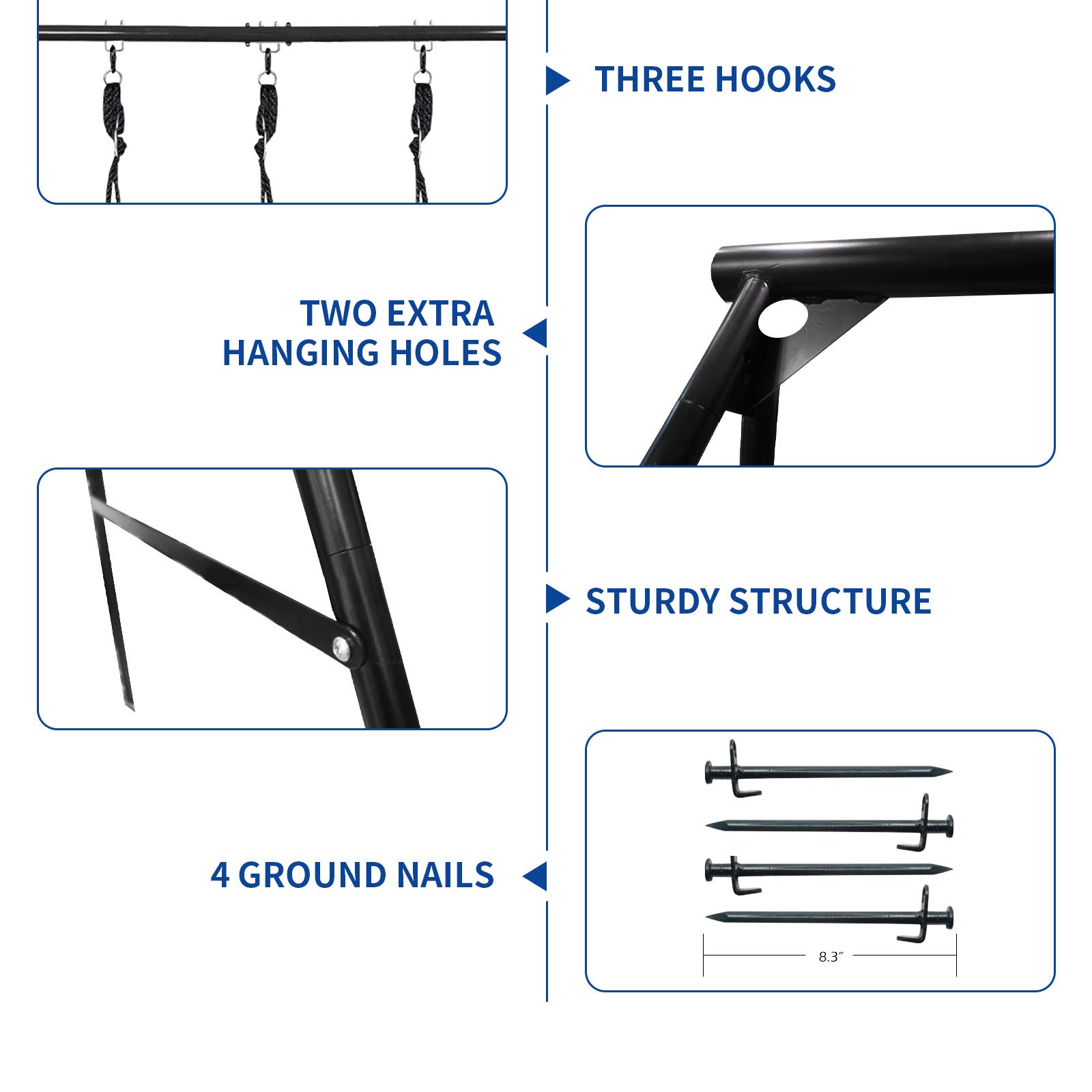 THREE HOOKS

TWO EXTRA HANGING HOLES

STURDY STRUCTURE

4 GROUND NAILS

8.3″