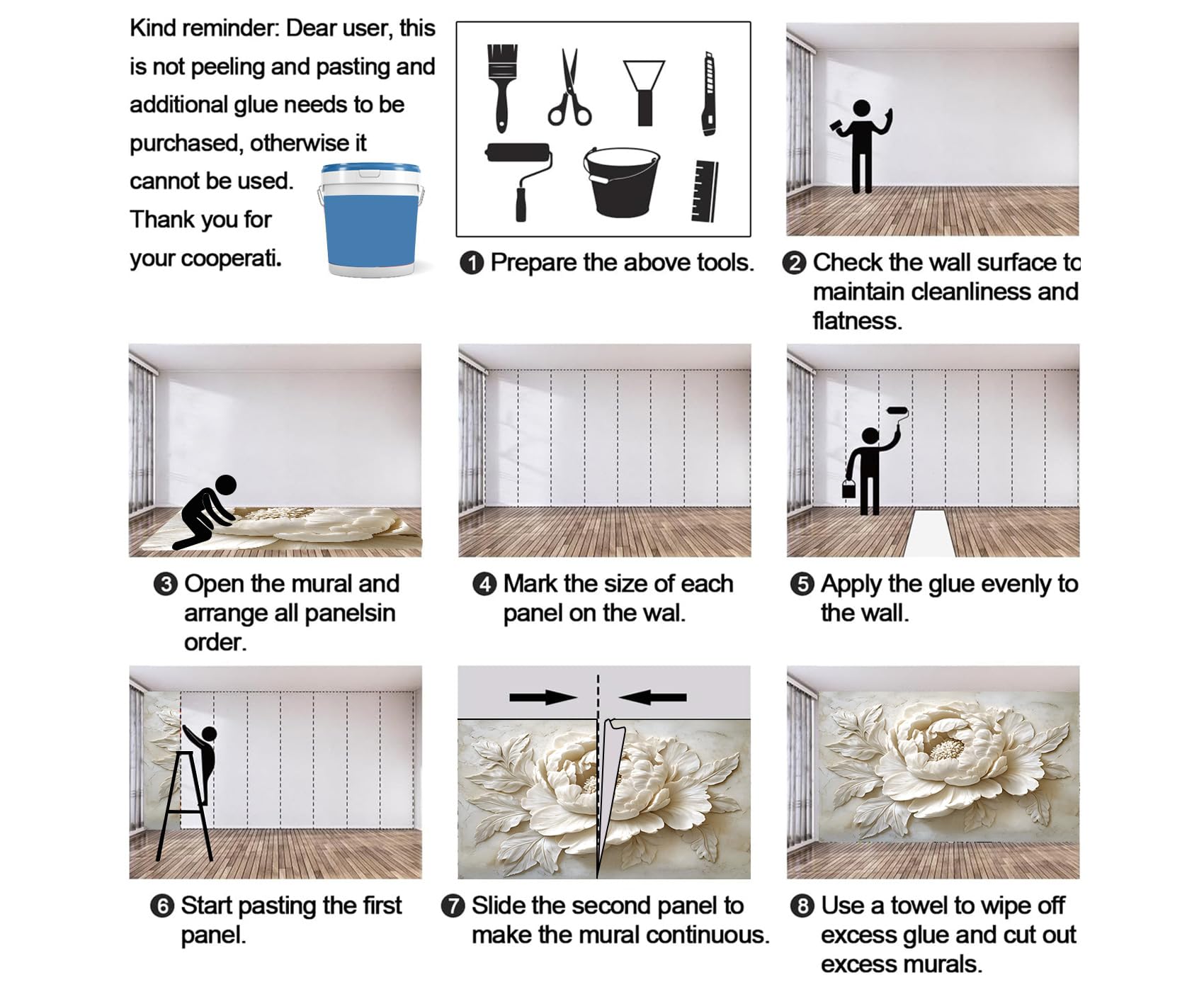 Kind reminder: Dear user, this is not peeling and pasting and additional glue needs to be purchased, otherwise it cannot be used. Thank you for your cooperati.

❶ Prepare the above tools.

❷ Check the wall surface to maintain cleanliness and flatness.

❸ Open the mural and arrange all panelsin order.

❹ Mark the size of each panel on the wal.

❺ Apply the glue evenly to the wall.

❻ Start pasting the first panel.

❼ Slide the second panel to make the mural continuous.

❽ Use a towel to wipe off excess glue and cut out excess murals.