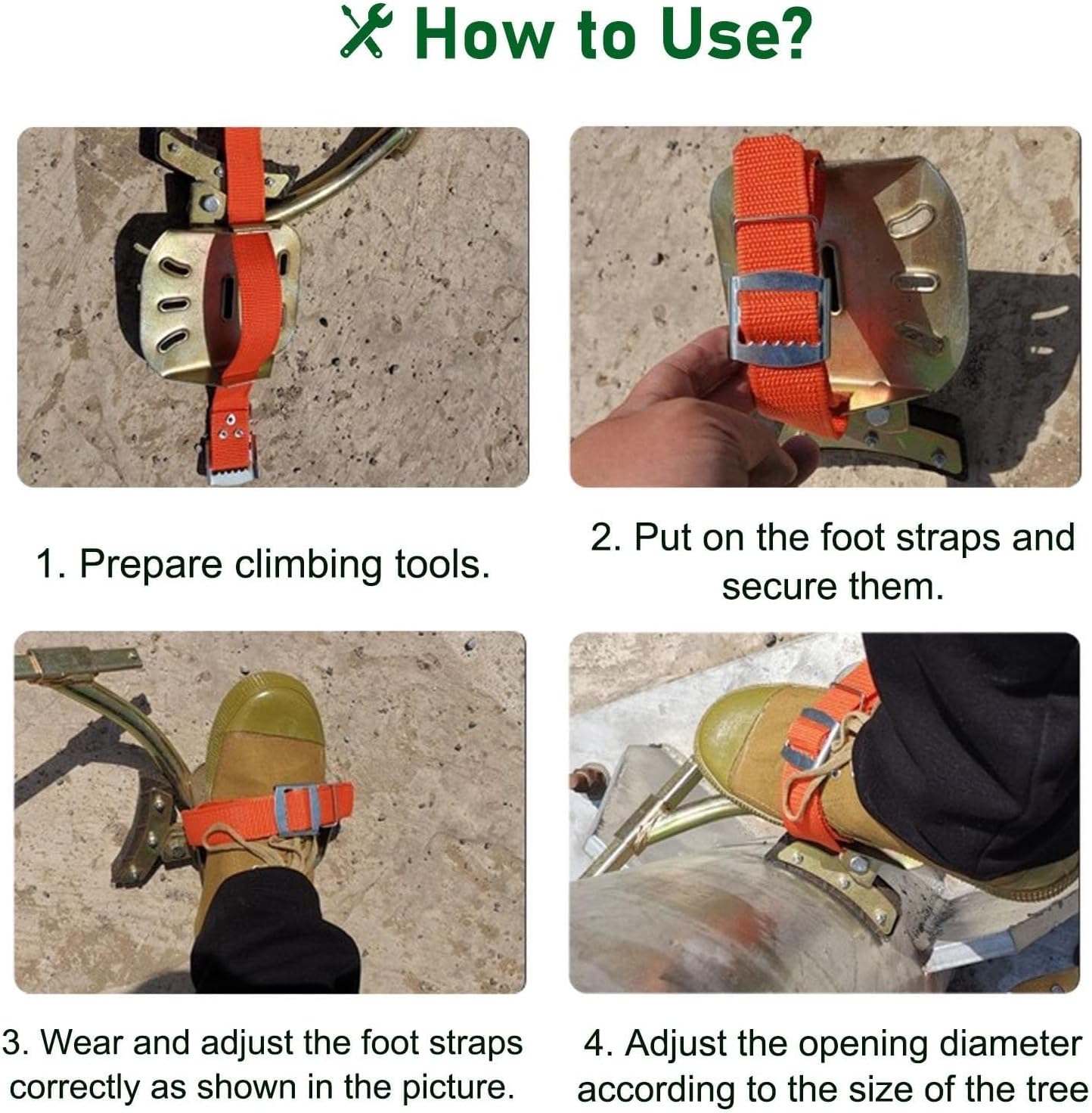 How to Use?

1. Prepare climbing tools.

2. Put on the foot straps and secure them.

3. Wear and adjust the foot straps correctly as shown in the picture.

4. Adjust the opening diameter according to the size of the tree