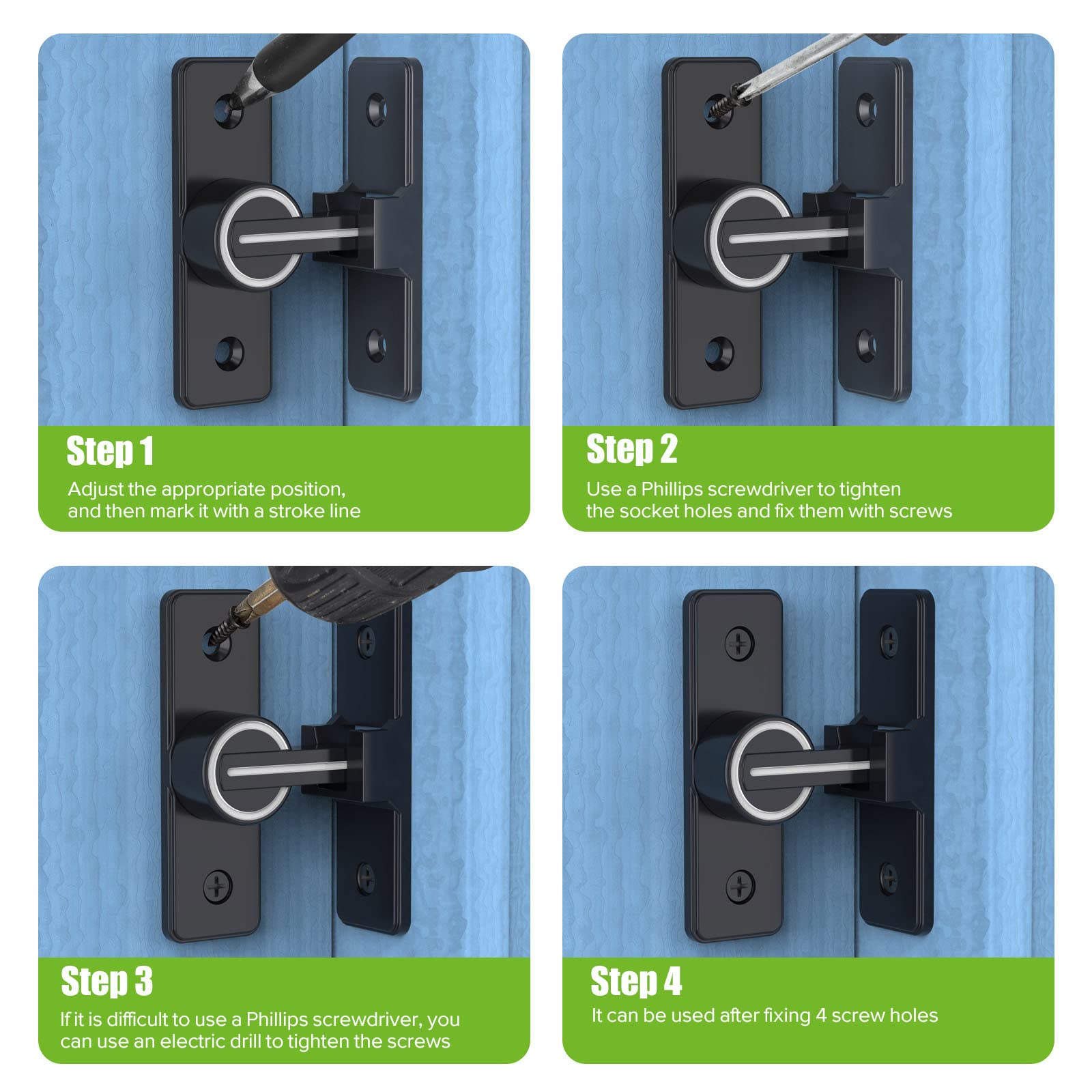 Step 1
Adjust the appropriate position, and then mark it with a stroke line

Step 2
Use a Phillips screwdriver to tighten the socket holes and fix them with screws

Step 3
If it is difficult to use a Phillips screwdriver, you can use an electric drill to tighten the screws

Step 4
It can be used after fixing 4 screw holes