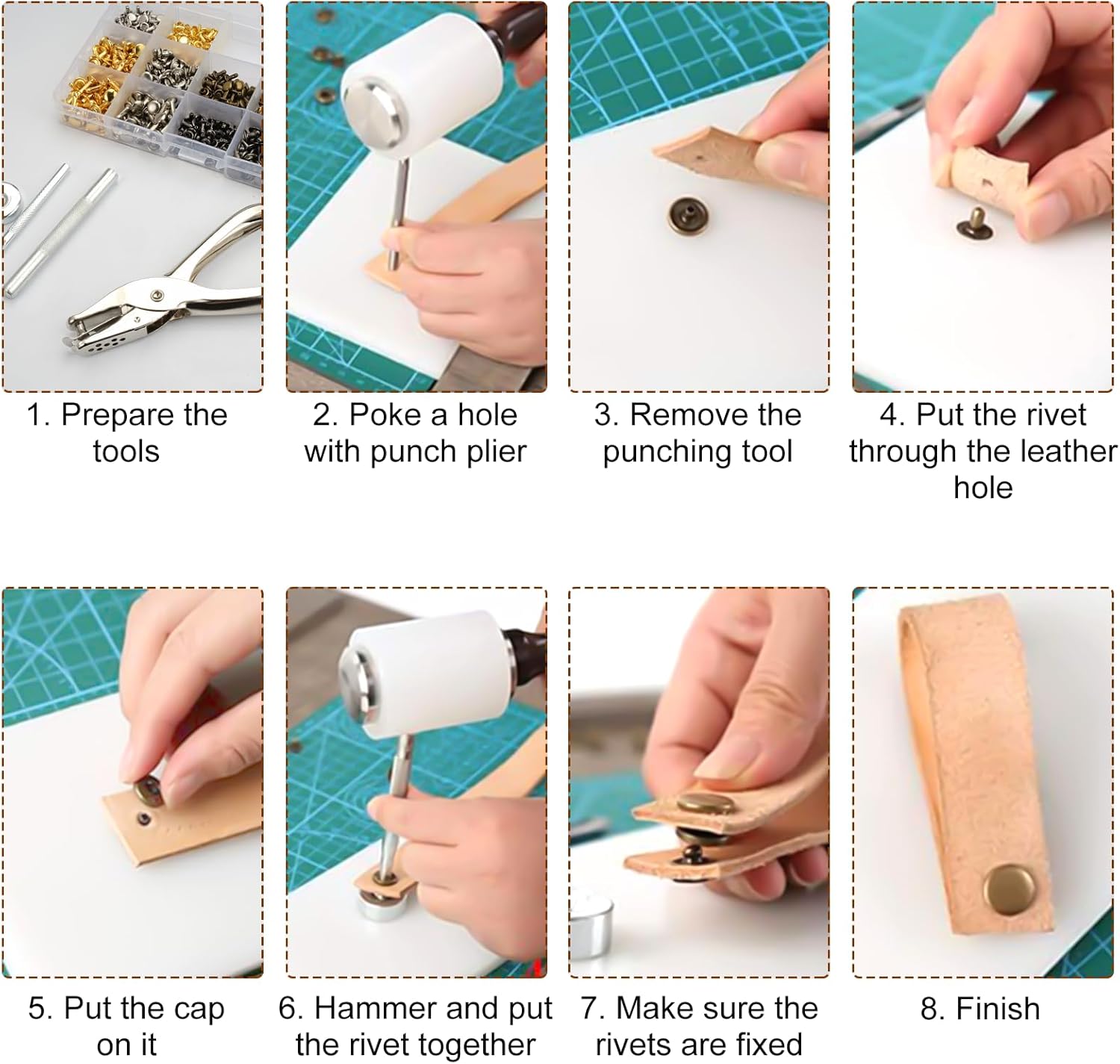 1. Prepare the tools

2. Poke a hole with punch plier

3. Remove the punching tool

4. Put the rivet through the leather hole

5. Put the cap on it

6. Hammer and put the rivet together

7. Make sure the rivets are fixed

8. Finish