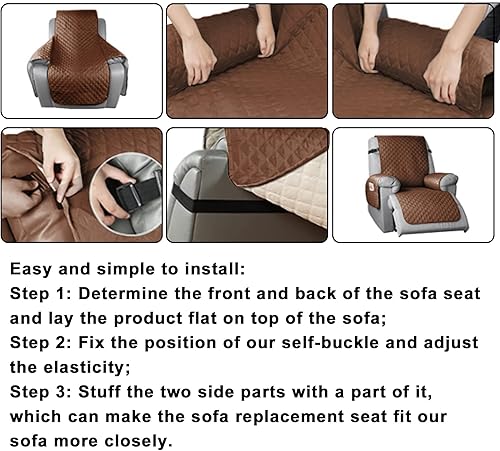 Easy and simple to install:
Step 1: Determine the front and back of the sofa seat and lay the product flat on top of the sofa;
Step 2: Fix the position of our self-buckle and adjust the elasticity;
Step 3: Stuff the two side parts with a part of it, which can make the sofa replacement seat fit our sofa more closely.