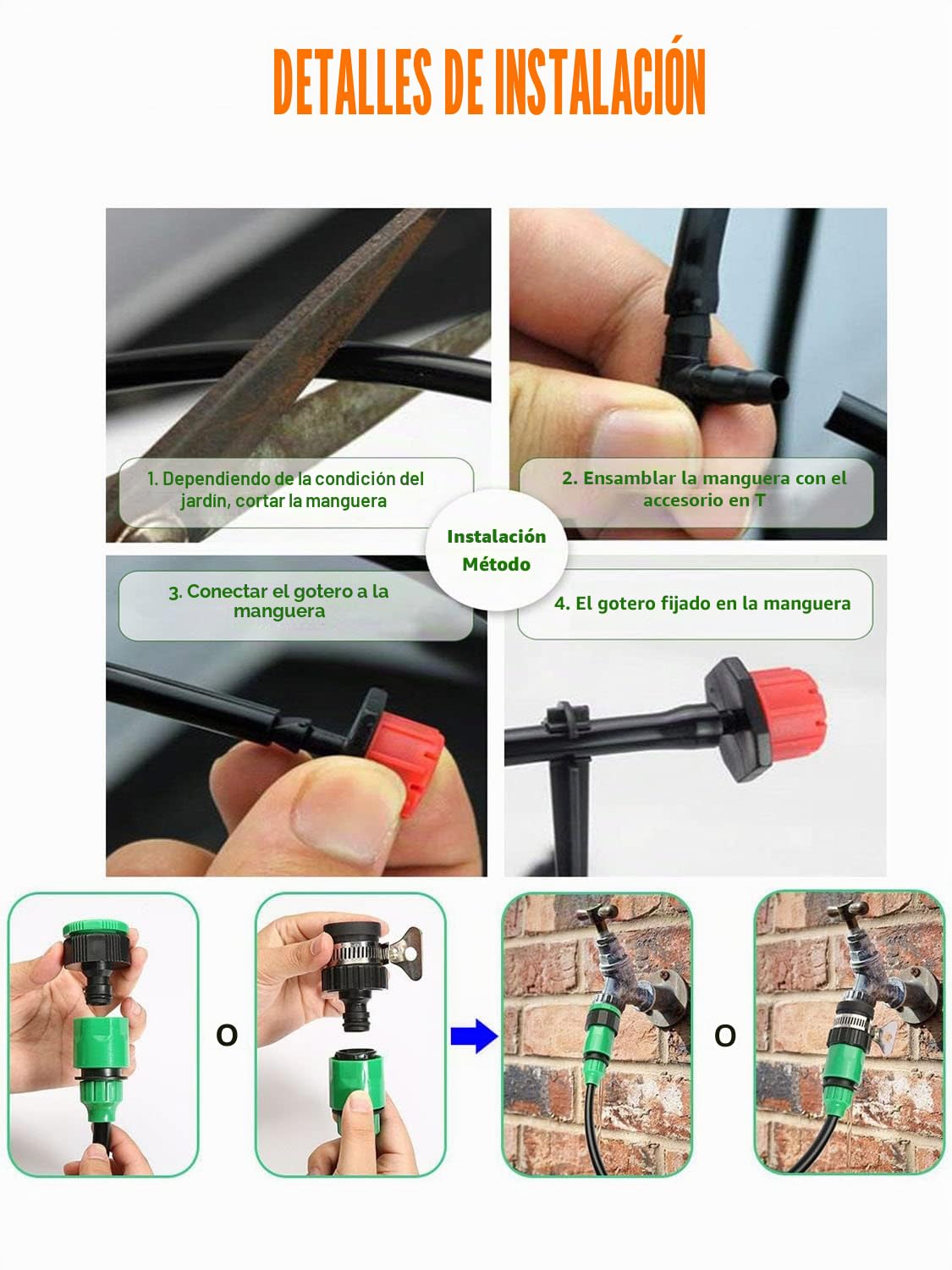 DETALLES DE INSTALACIÓN

1. Dependiendo de la condición del jardín, cortar la manguera

2. Ensamblar la manguera con el accesorio en T

Instalación Método

3. Conectar el gotero a la manguera

4. El gotero fijado en la manguera

O

O