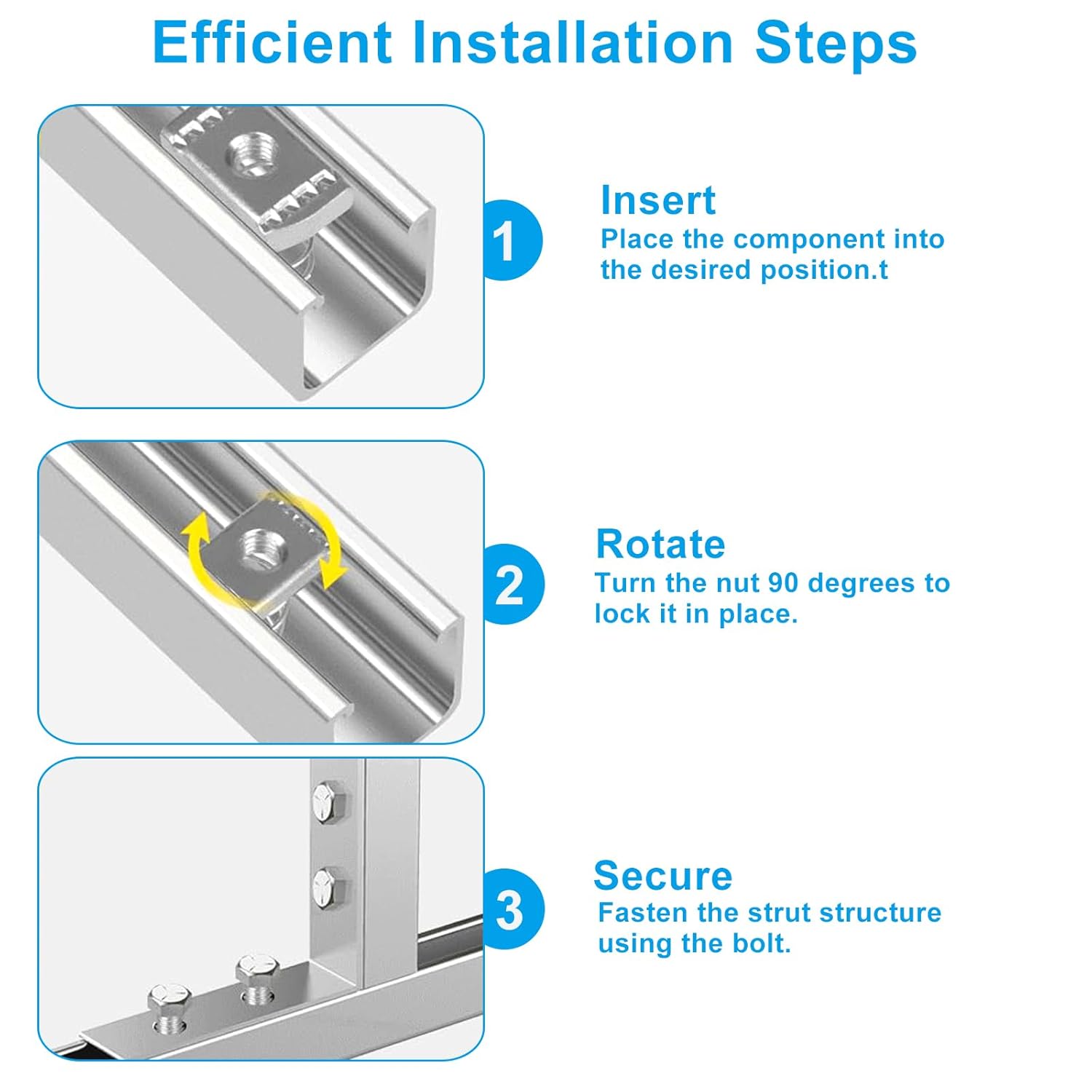 Efficient Installation Steps

1

Insert
Place the component into the desired position.t

2

Rotate
Turn the nut 90 degrees to lock it in place.

3

Secure
Fasten the strut structure using the bolt.