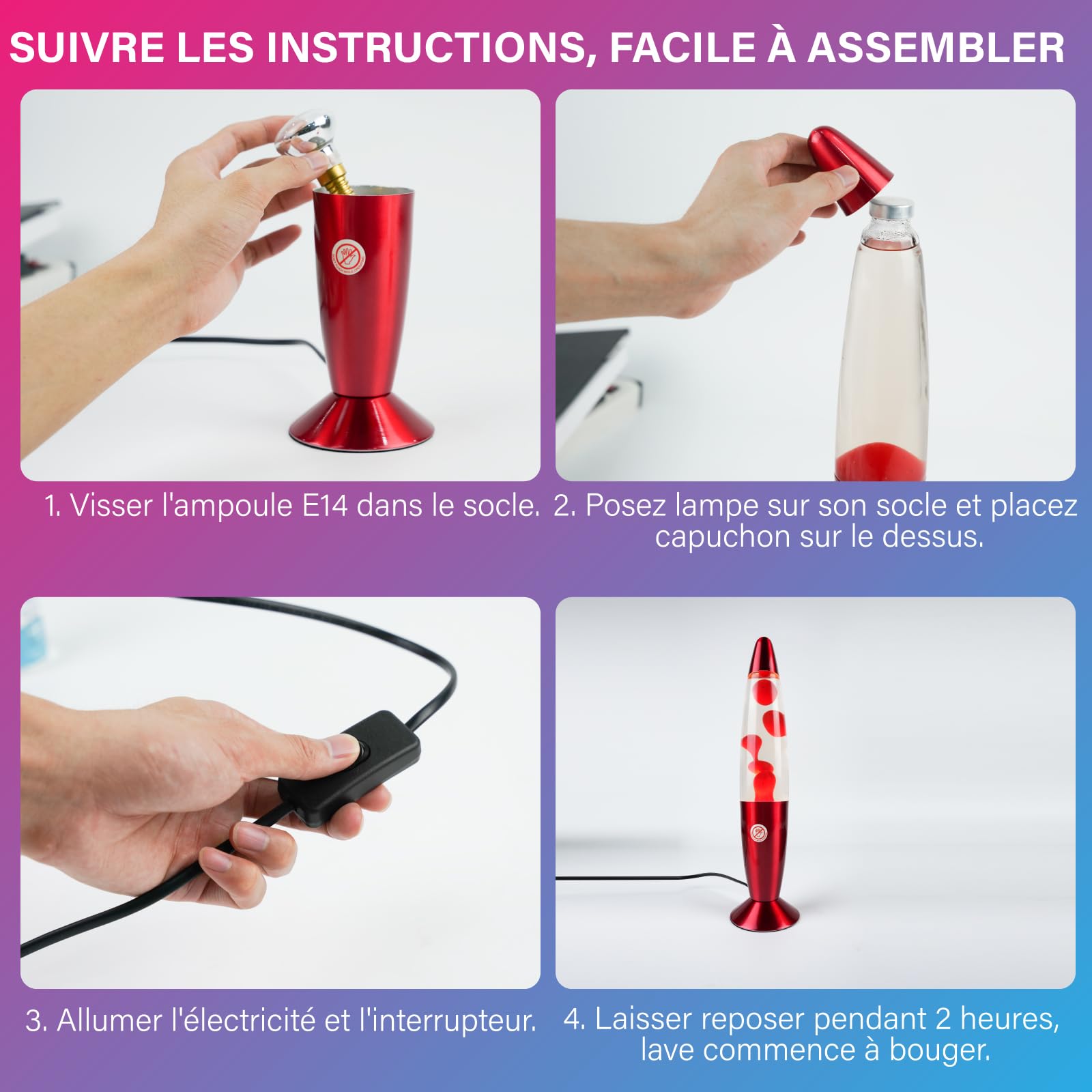 SUIVRE LES INSTRUCTIONS, FACILE À ASSEMBLER

1. Visser l'ampoule E14 dans le socle.

2. Posez lampe sur son socle et placez capuchon sur le dessus.

3. Allumer l'électricité et l'interrupteur.

4. Laisser reposer pendant 2 heures, lave commence à bouger.