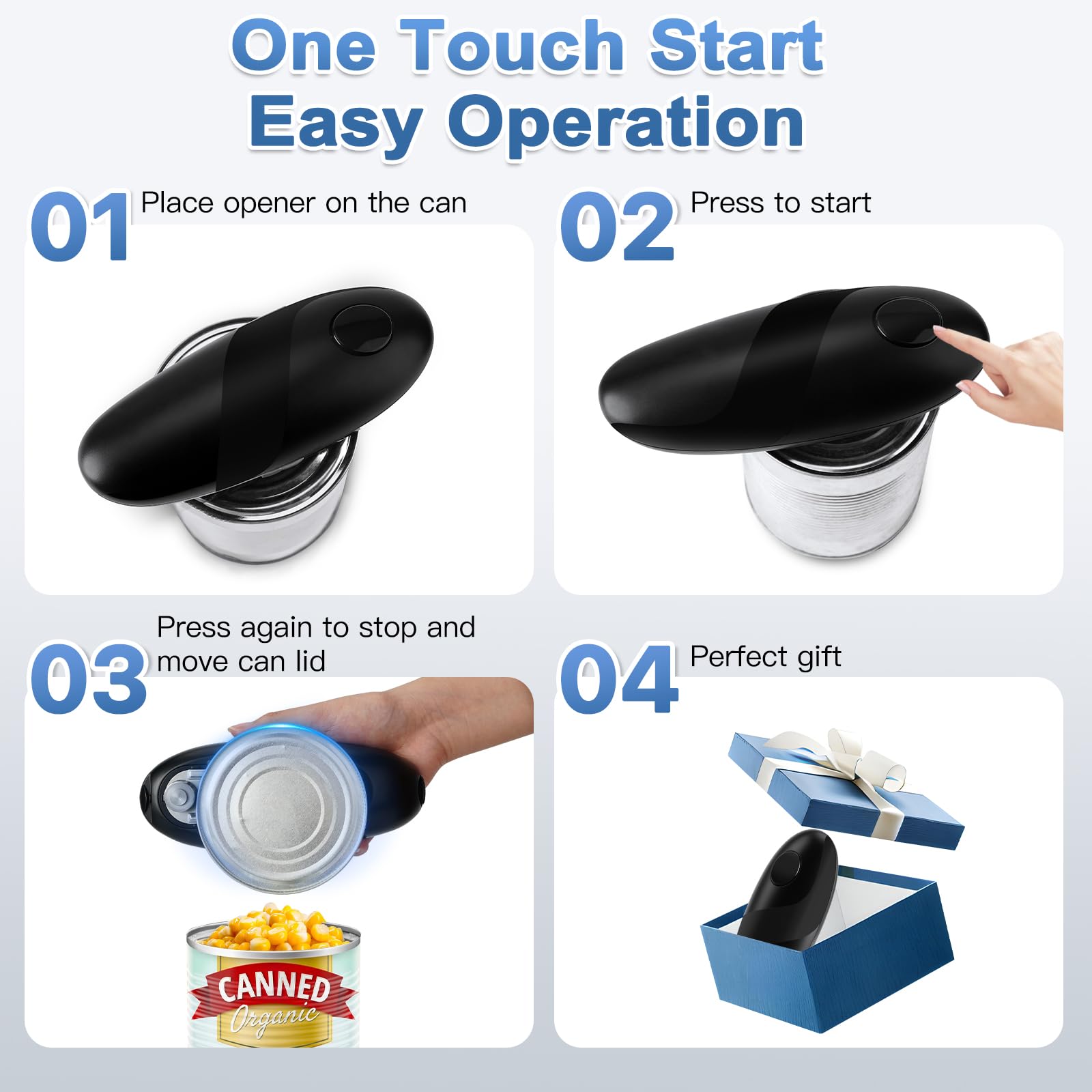 One Touch Start
Easy Operation

01 Place opener on the can

02 Press to start

03 Press again to stop and move can lid

CANNED
Organic

04 Perfect gift