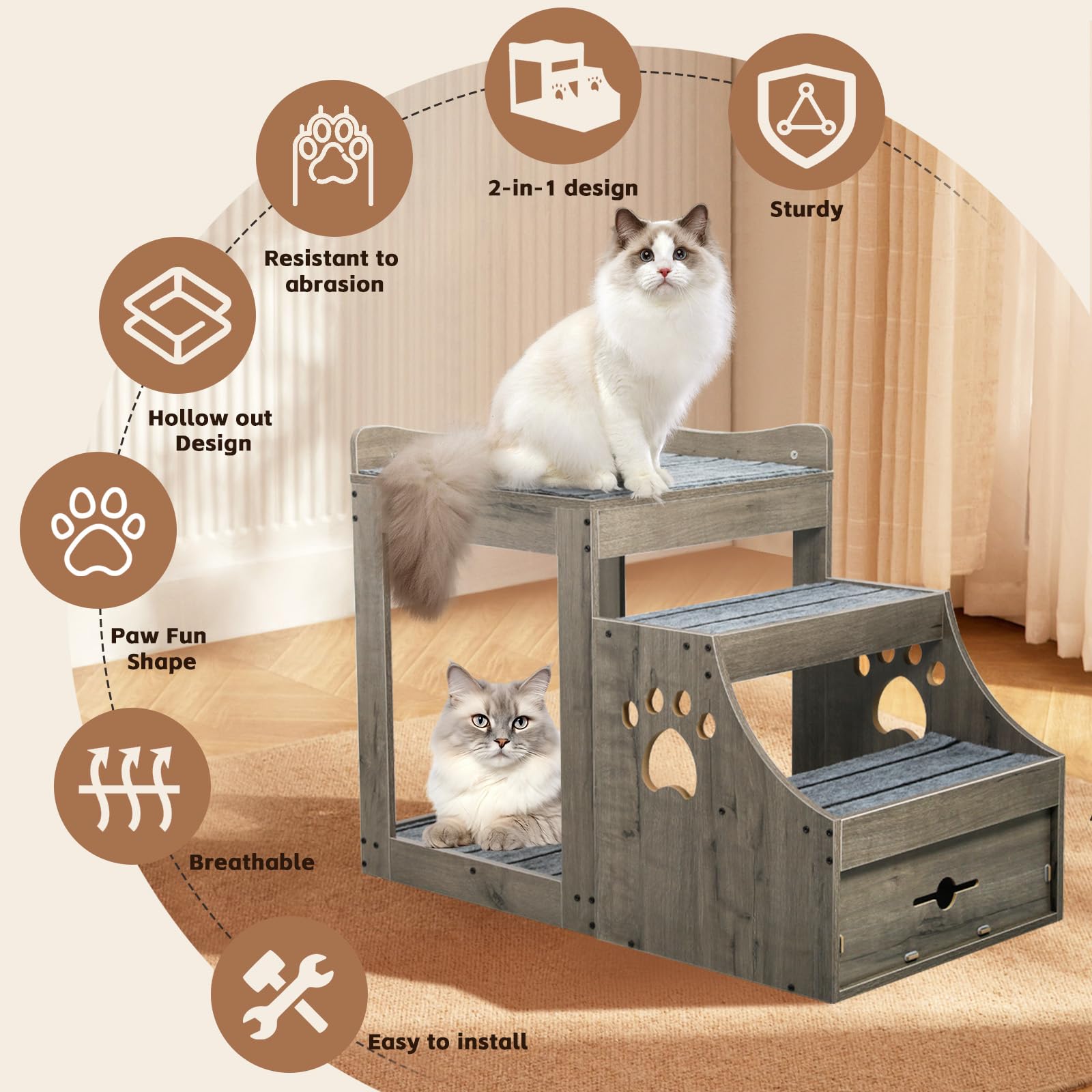 2-in-1 design

Sturdy

Resistant to abrasion

Hollow out Design

Paw Fun Shape

Breathable

Easy to install