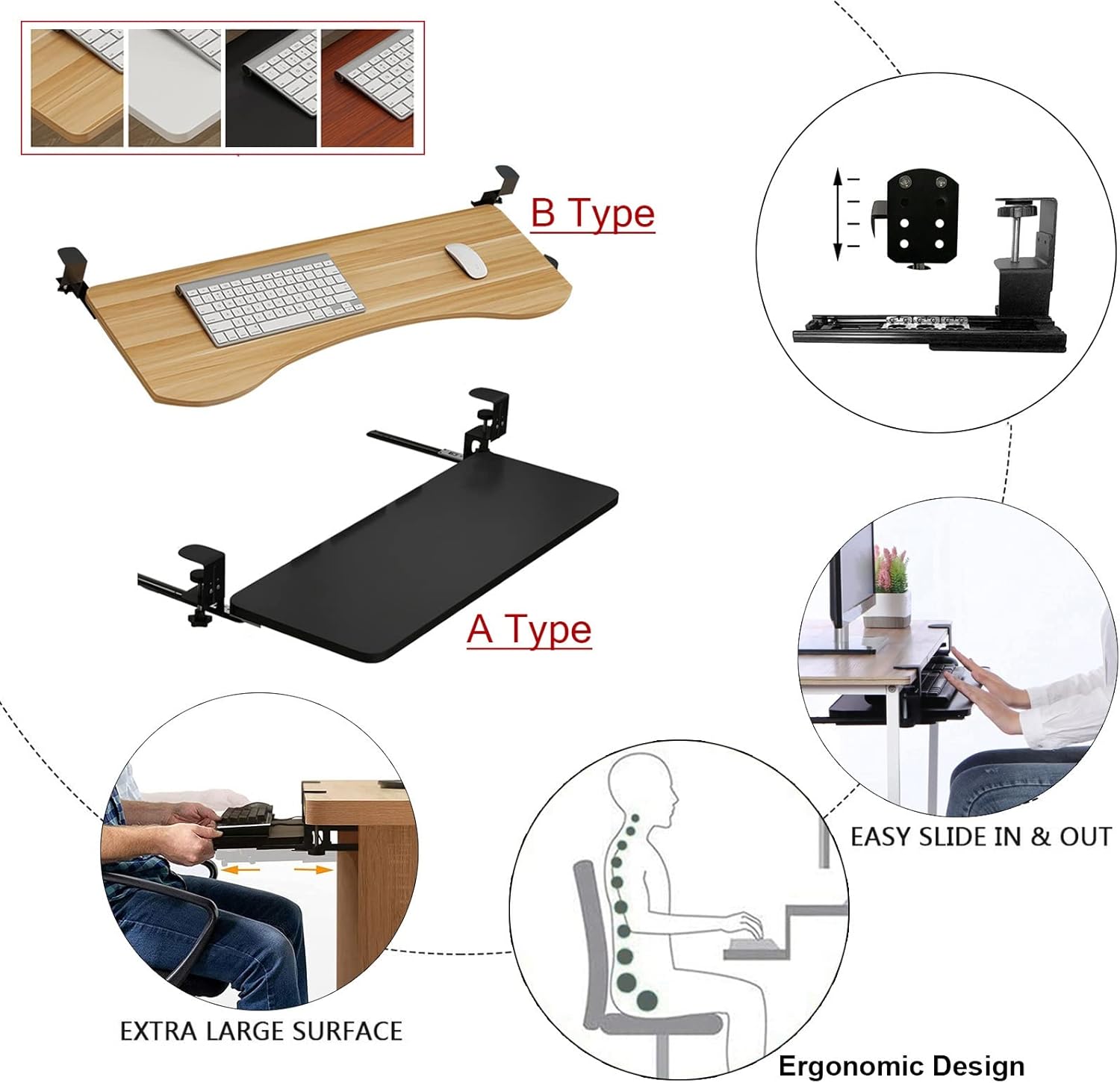 B Type

A Type

EASY SLIDE IN & OUT

EXTRA LARGE SURFACE

Ergonomic Design