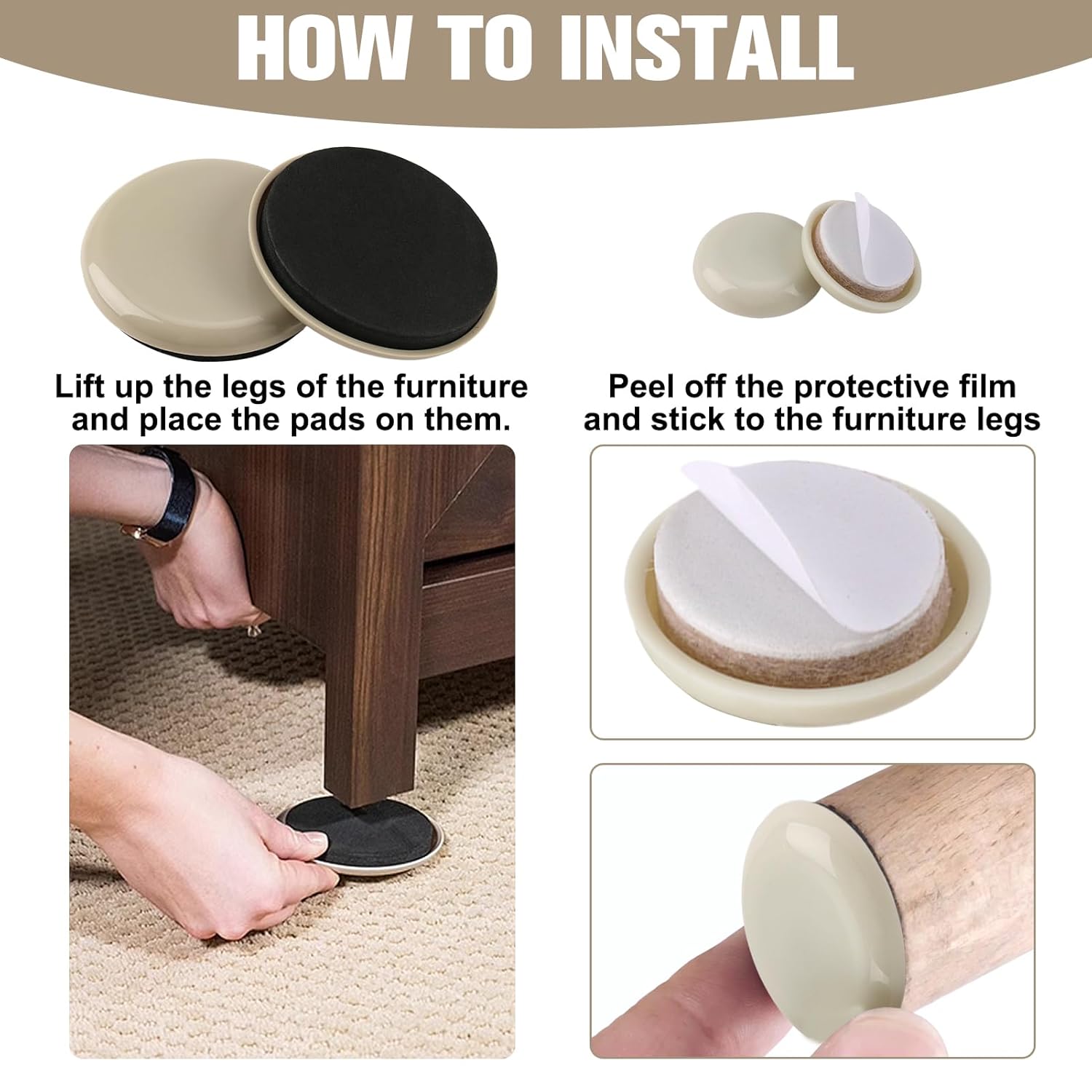 HOW TO INSTALL

Lift up the legs of the furniture and place the pads on them.

Peel off the protective film and stick to the furniture legs