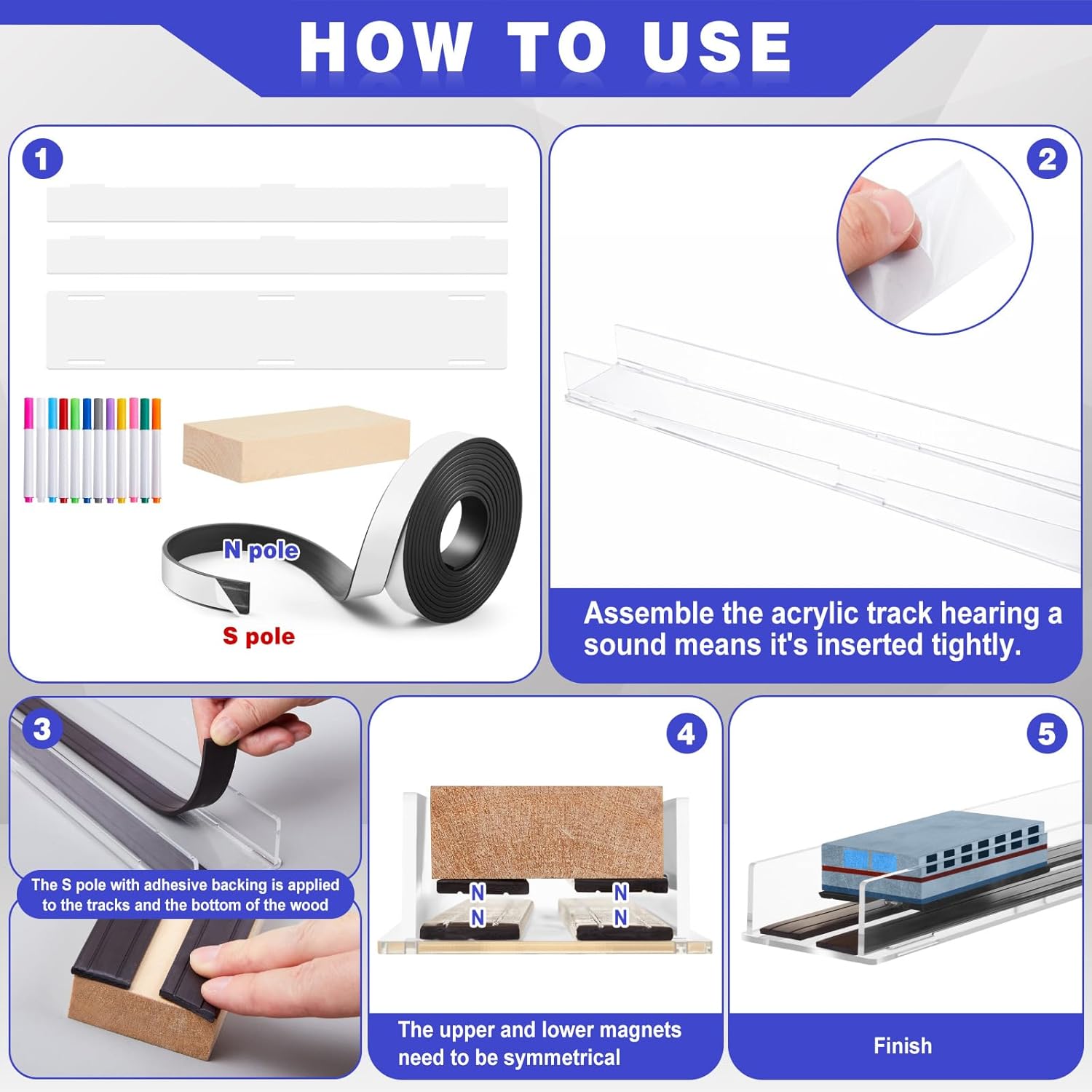 HOW TO USE

1

N pole

S pole

2

Assemble the acrylic track hearing a sound means it's inserted tightly.

3

The S pole with adhesive backing is applied to the tracks and the bottom of the wood

4

N N

N N

The upper and lower magnets need to be symmetrical

5

Finish