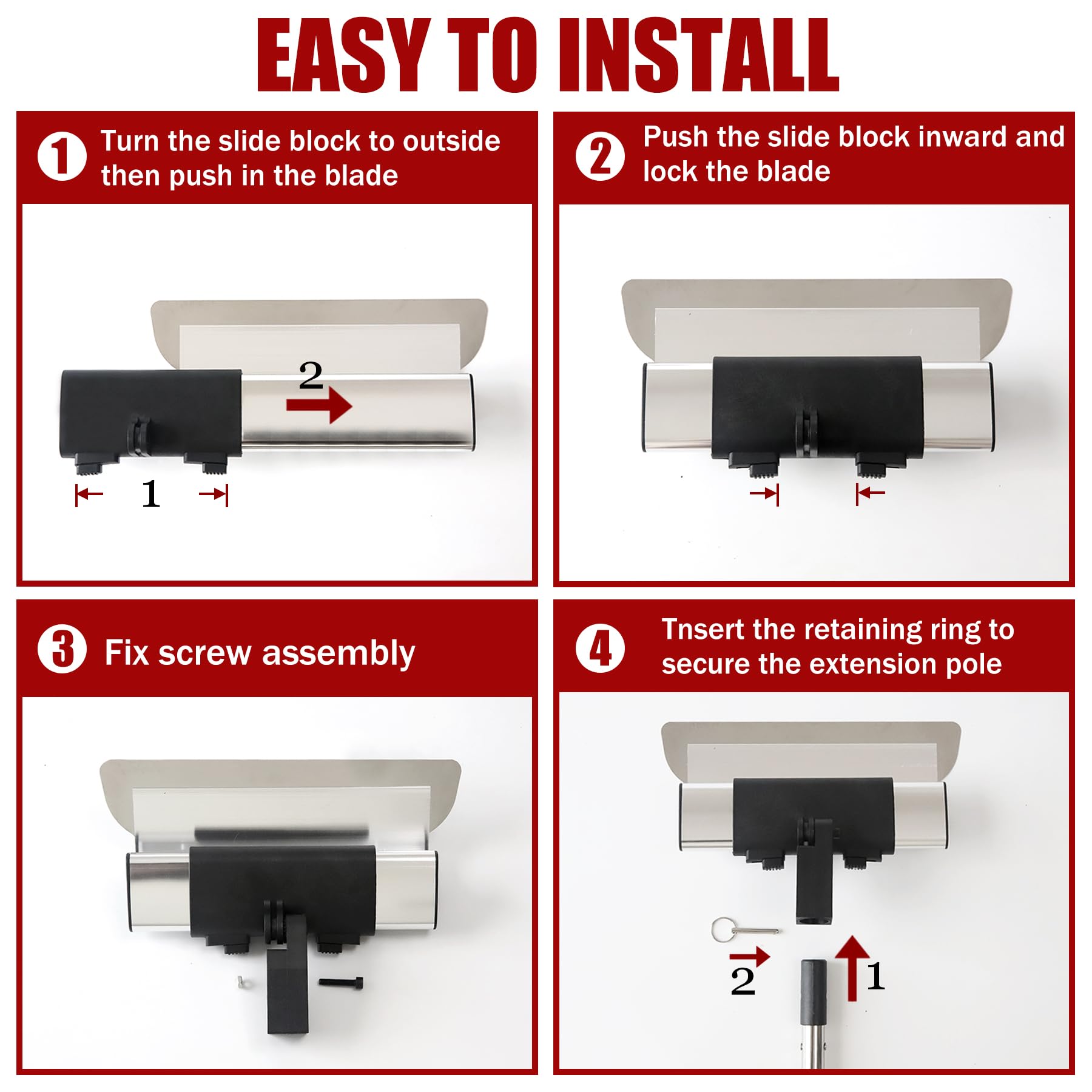 EASY TO INSTALL

1 Turn the slide block to outside then push in the blade

2

1

2 Push the slide block inward and lock the blade

3 Fix screw assembly

4 Tnsert the retaining ring to secure the extension pole

2

1