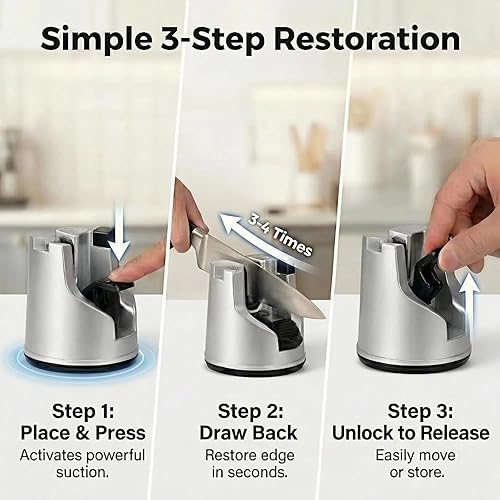 Simple 3-Step Restoration

3-4 Times

Step 1:
Place & Press
Activates powerful suction.

Step 2:
Draw Back
Restore edge in seconds.

Step 3:
Unlock to Release
Easily move or store.