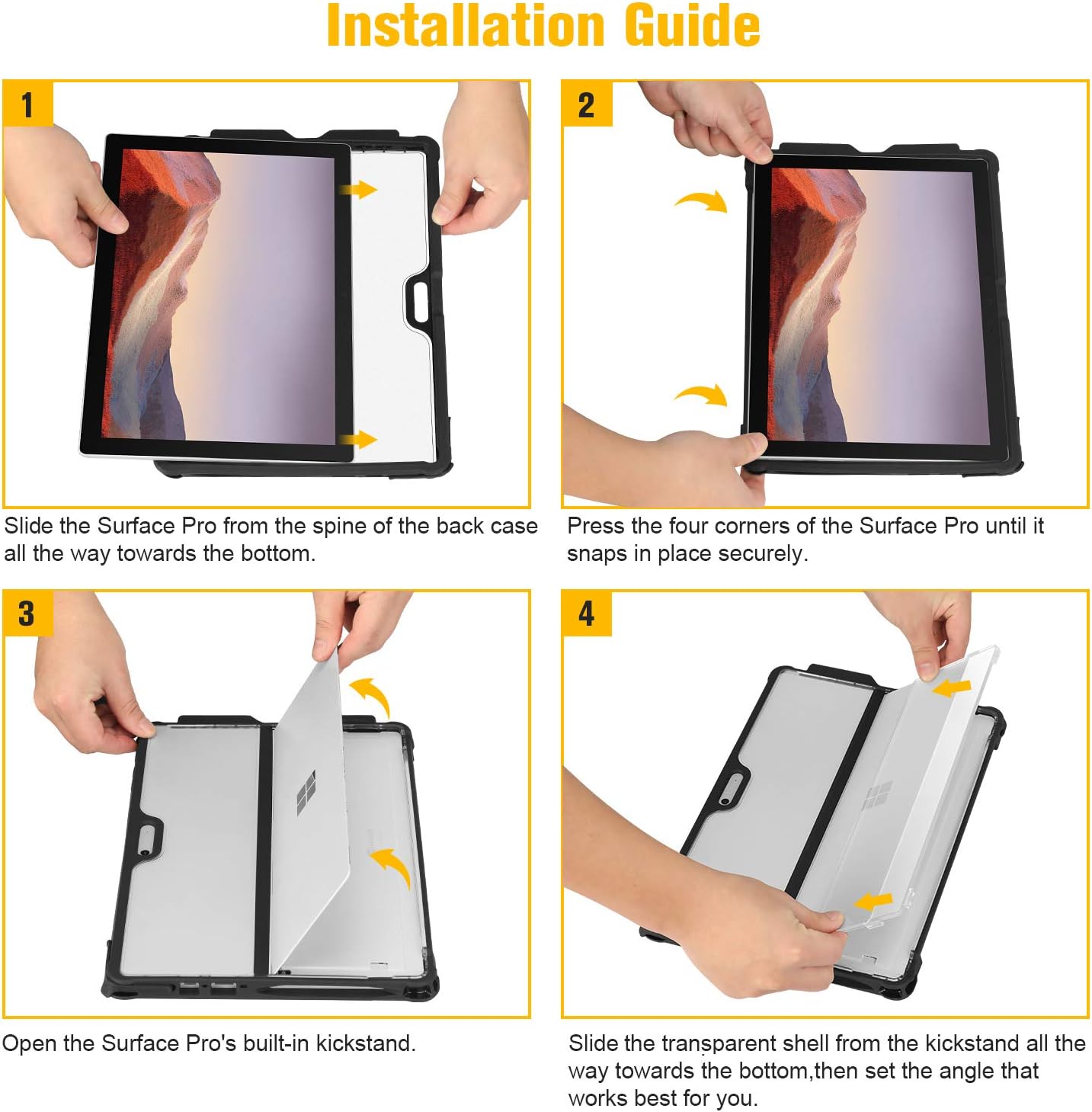 Installation Guide

1

Slide the Surface Pro from the spine of the back case all the way towards the bottom.

2

Press the four corners of the Surface Pro until it snaps in place securely.

3

Open the Surface Pro's built-in kickstand.

4

Slide the transparent shell from the kickstand all the way towards the bottom,then set the angle that works best for you.