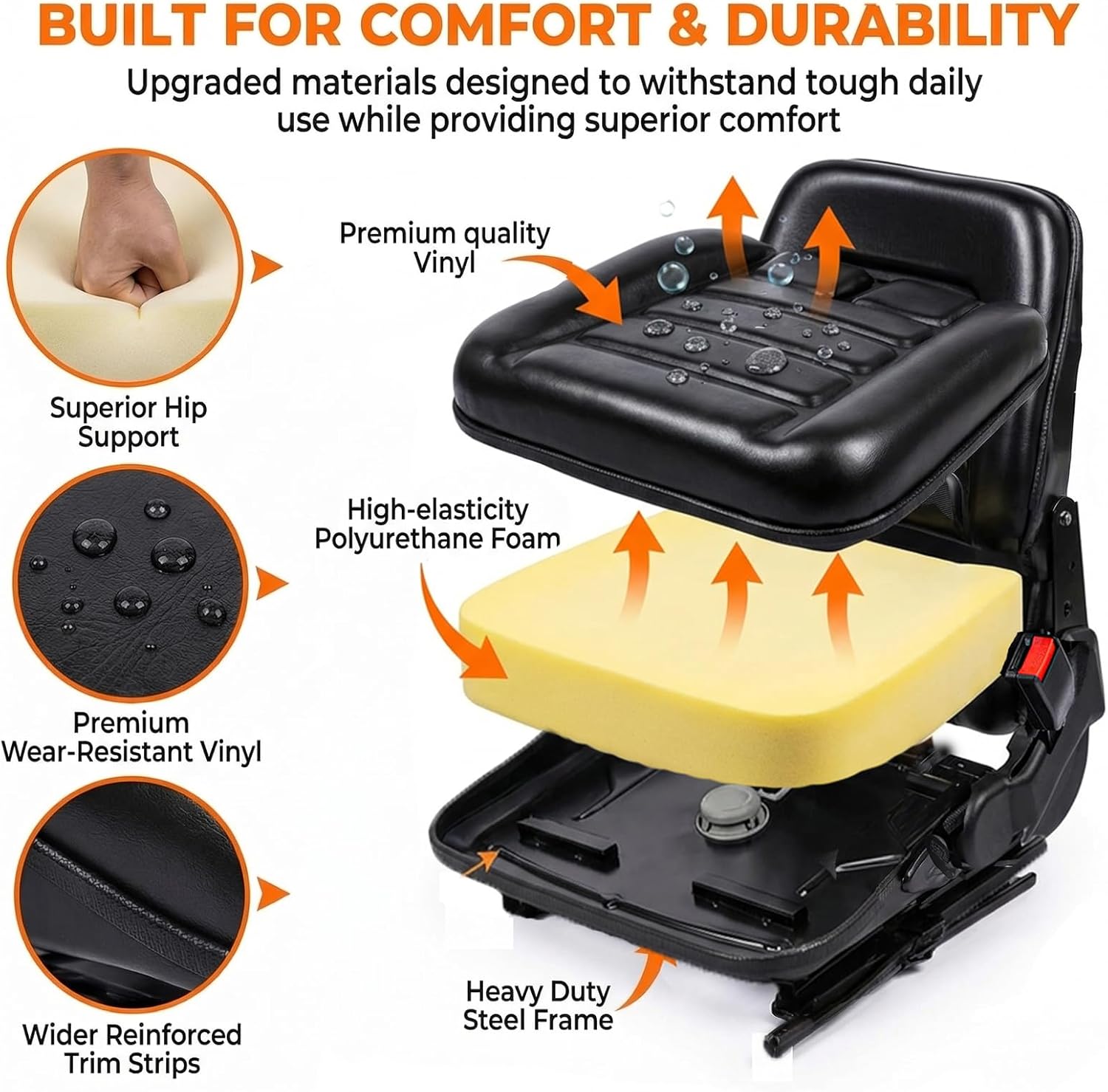 BUILT FOR COMFORT & DURABILITY

Upgraded materials designed to withstand tough daily use while providing superior comfort

Superior Hip Support

Premium Wear-Resistant Vinyl

Wider Reinforced Trim Strips

Premium quality Vinyl

High-elasticity Polyurethane Foam

Heavy Duty Steel Frame