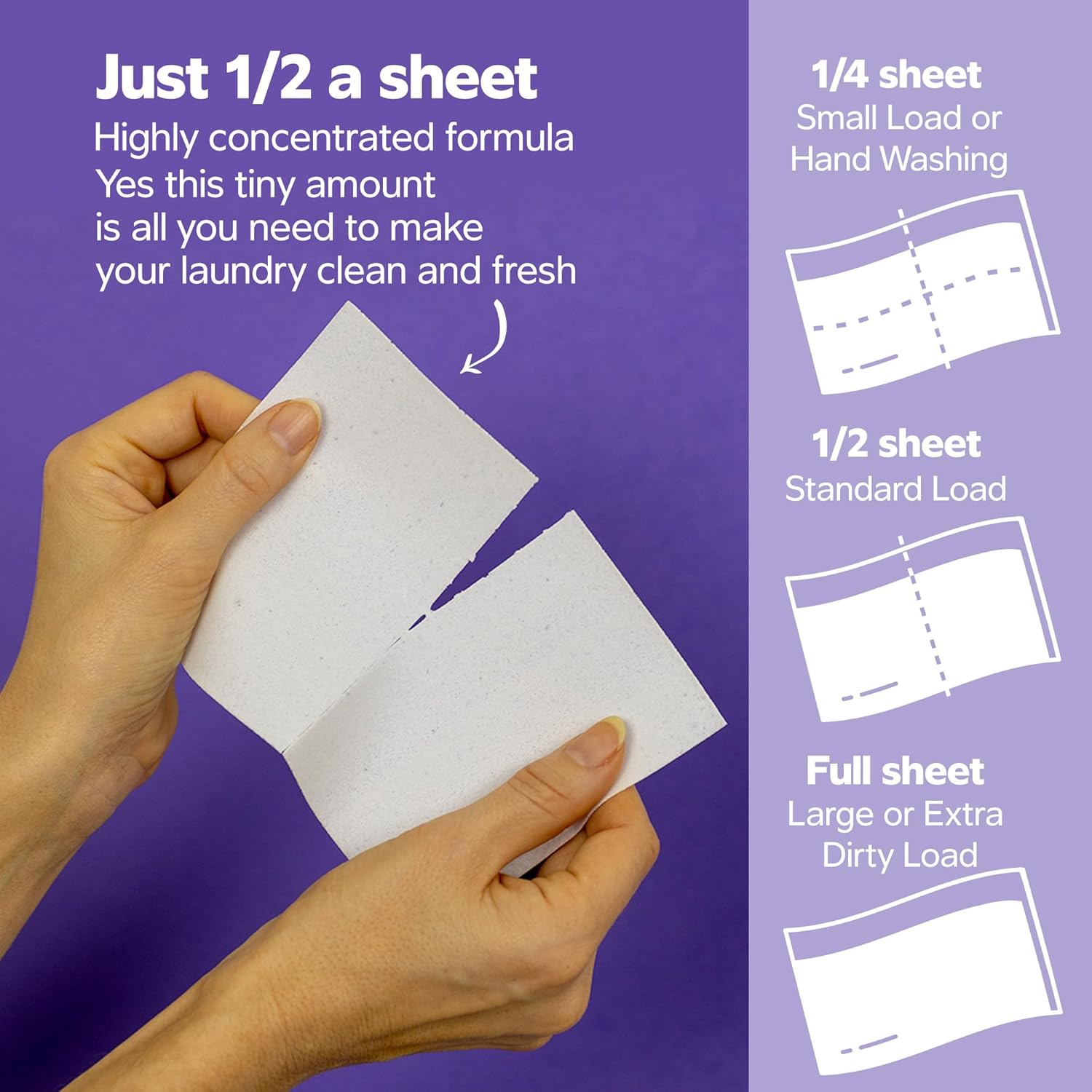 Just 1/2 a sheet
Highly concentrated formula
Yes this tiny amount is all you need to make your laundry clean and fresh

1/4 sheet
Small Load or Hand Washing

1/2 sheet
Standard Load

Full sheet
Large or Extra Dirty Load