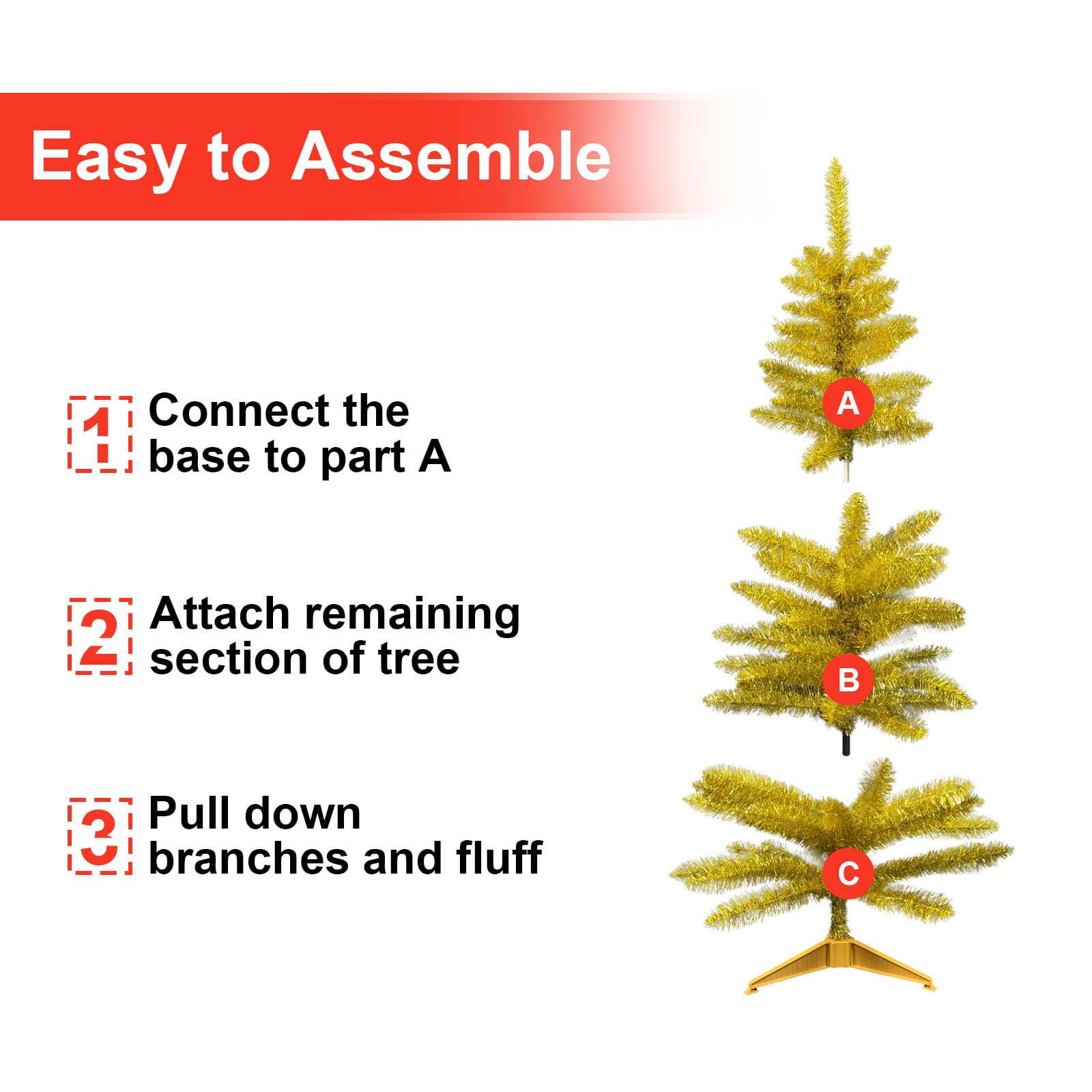 Easy to Assemble

1 Connect the base to part A

2 Attach remaining section of tree

3 Pull down branches and fluff

A

B

C