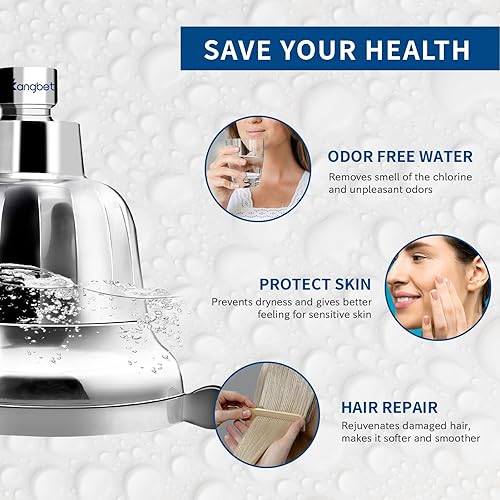 SAVE YOUR HEALTH

Kangbet

ODOR FREE WATER
Removes smell of the chlorine and unpleasant odors

PROTECT SKIN
Prevents dryness and gives better feeling for sensitive skin

HAIR REPAIR
Rejuvenates damaged hair, makes it softer and smoother