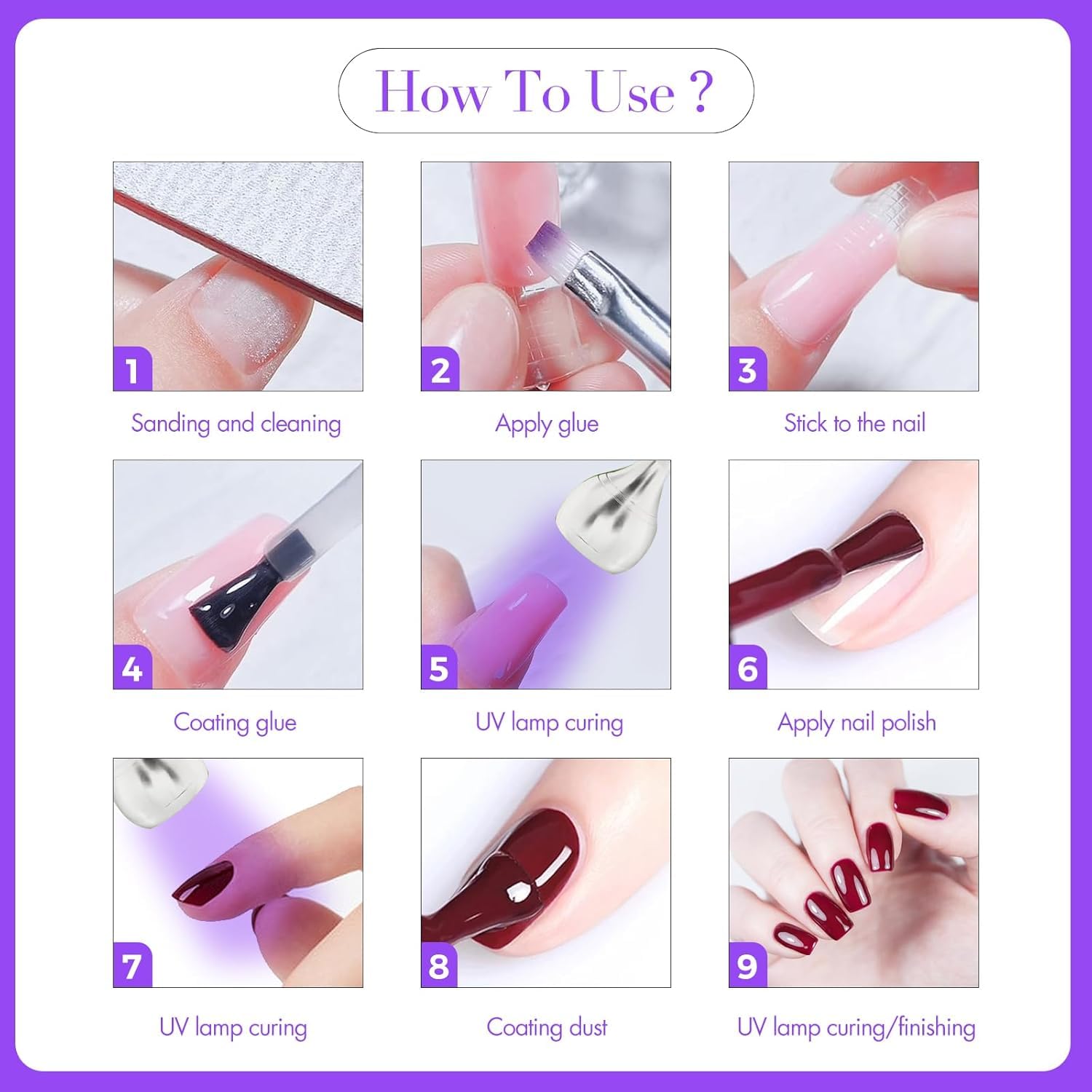 How To Use ?

1
Sanding and cleaning

2
Apply glue

3
Stick to the nail

4
Coating glue

5
UV lamp curing

6
Apply nail polish

7
UV lamp curing

8
Coating dust

9
UV lamp curing/finishing