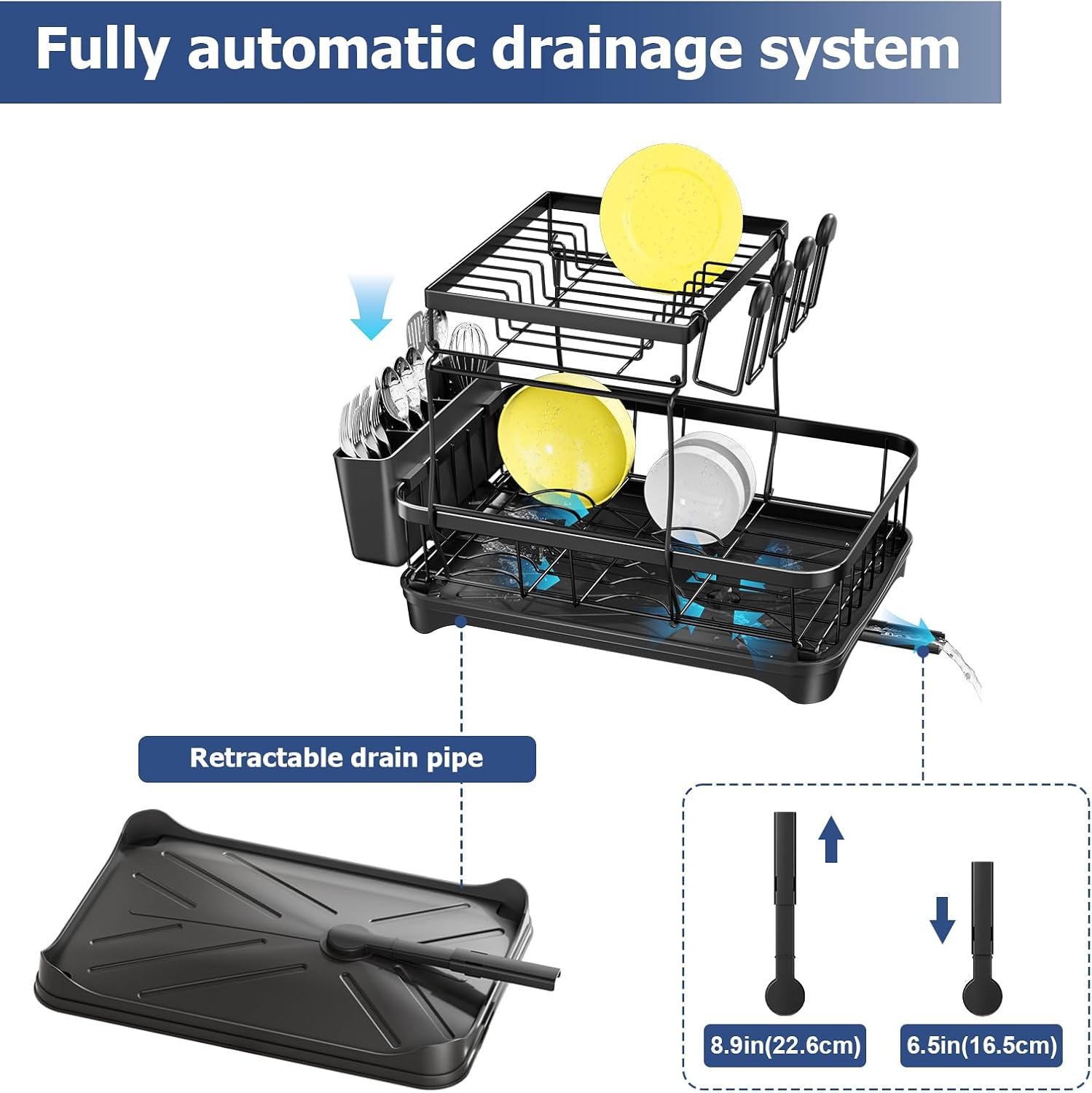 Fully automatic drainage system

Retractable drain pipe

8.9in(22.6cm)

6.5in(16.5cm)