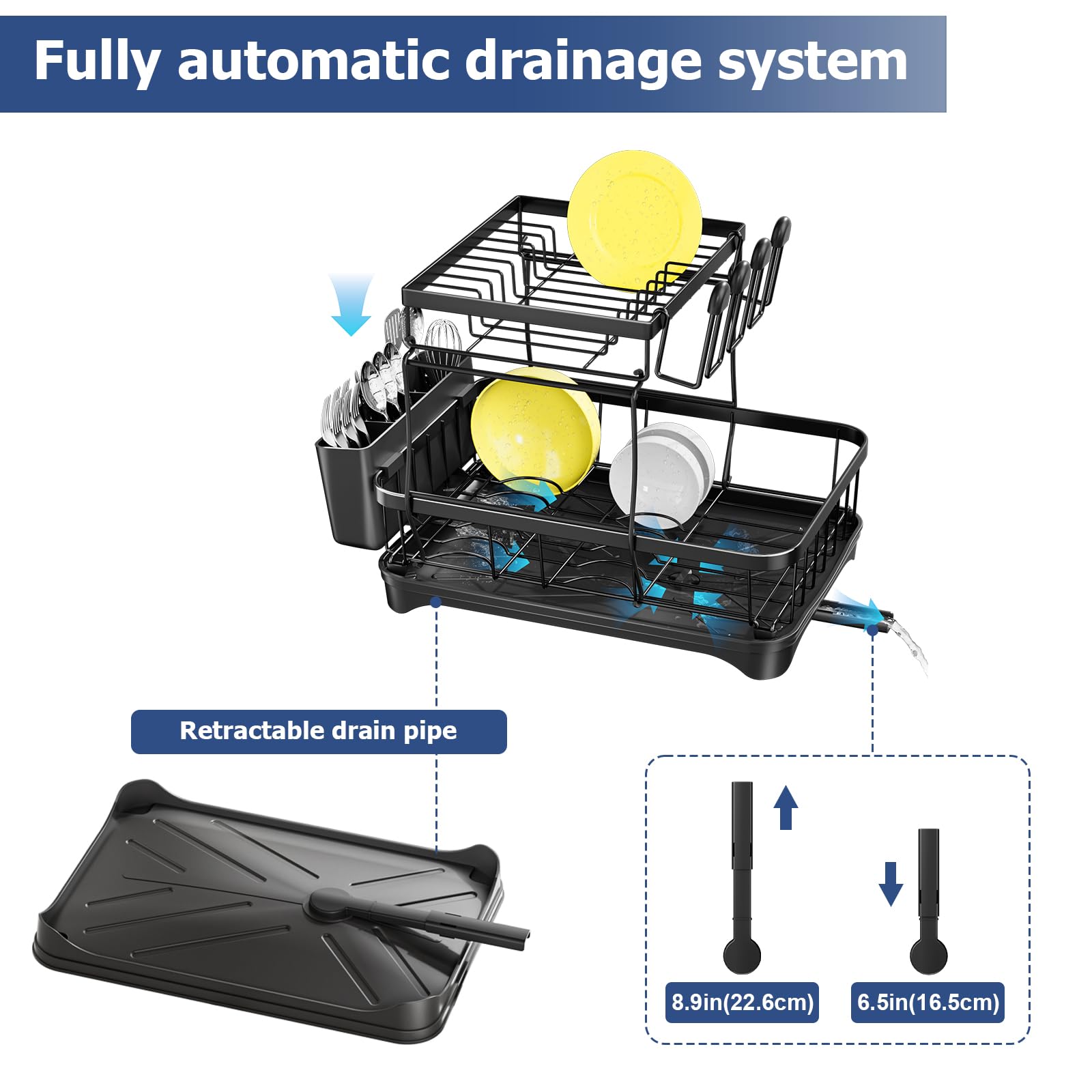 Fully automatic drainage system

Retractable drain pipe

8.9in(22.6cm)

6.5in(16.5cm)